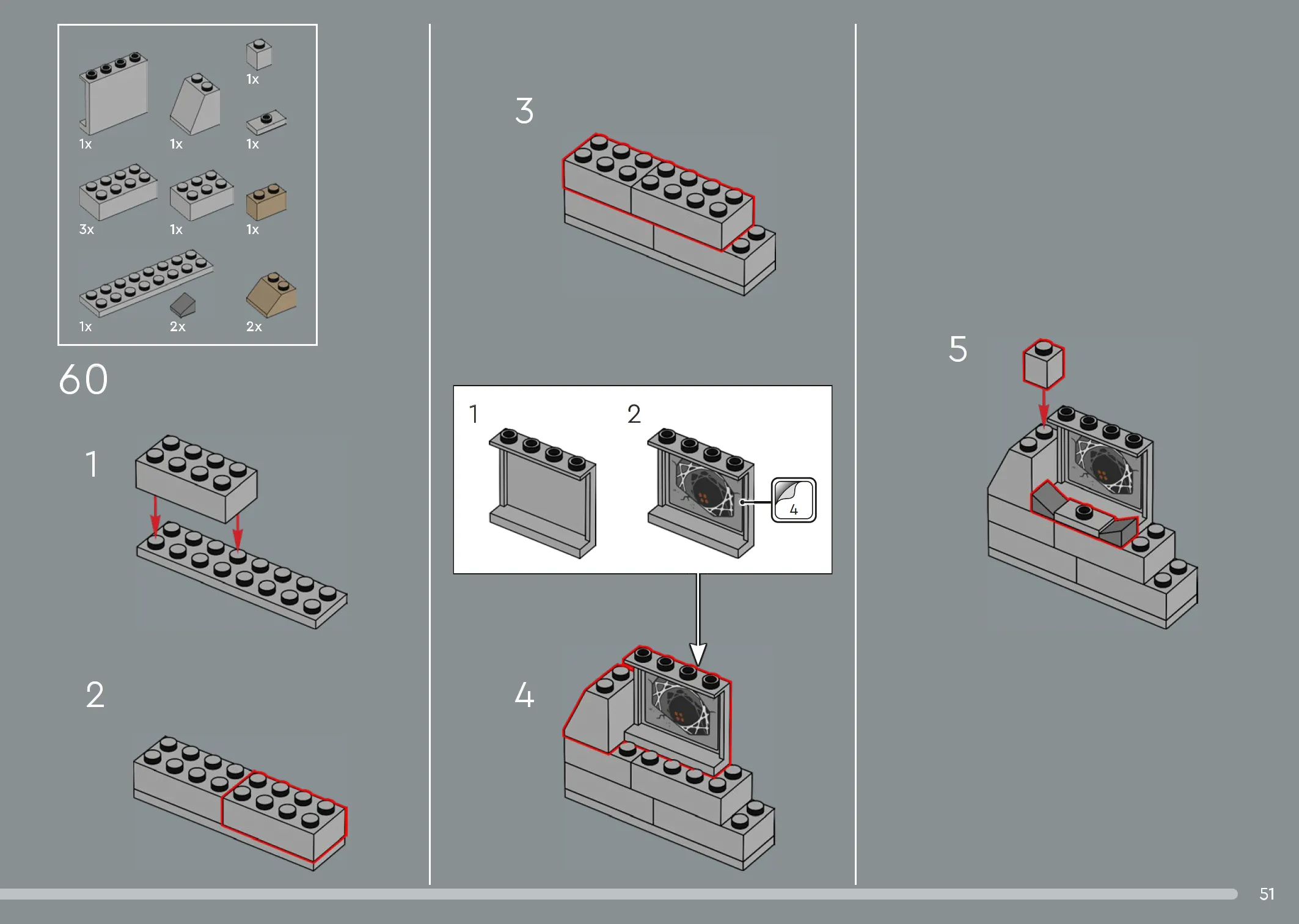 1x
1x
1x
1x
3x
1x
1x
1x
2x
2x

60

1

2

3

1
2
4

4

5

51