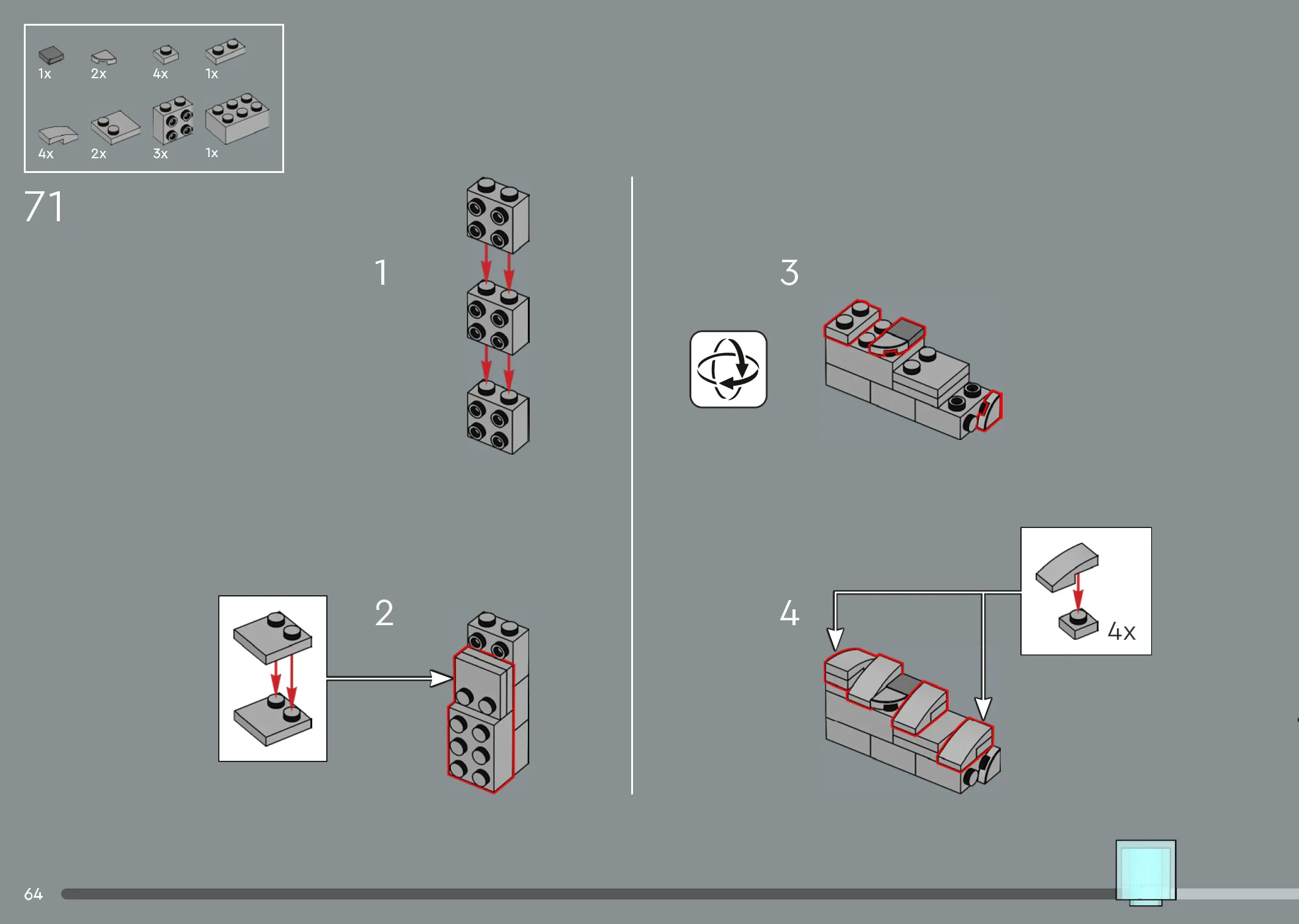 1x 2x 4x 1x

4x 2x 3x 1x

71

1

2

3

4

4x

64