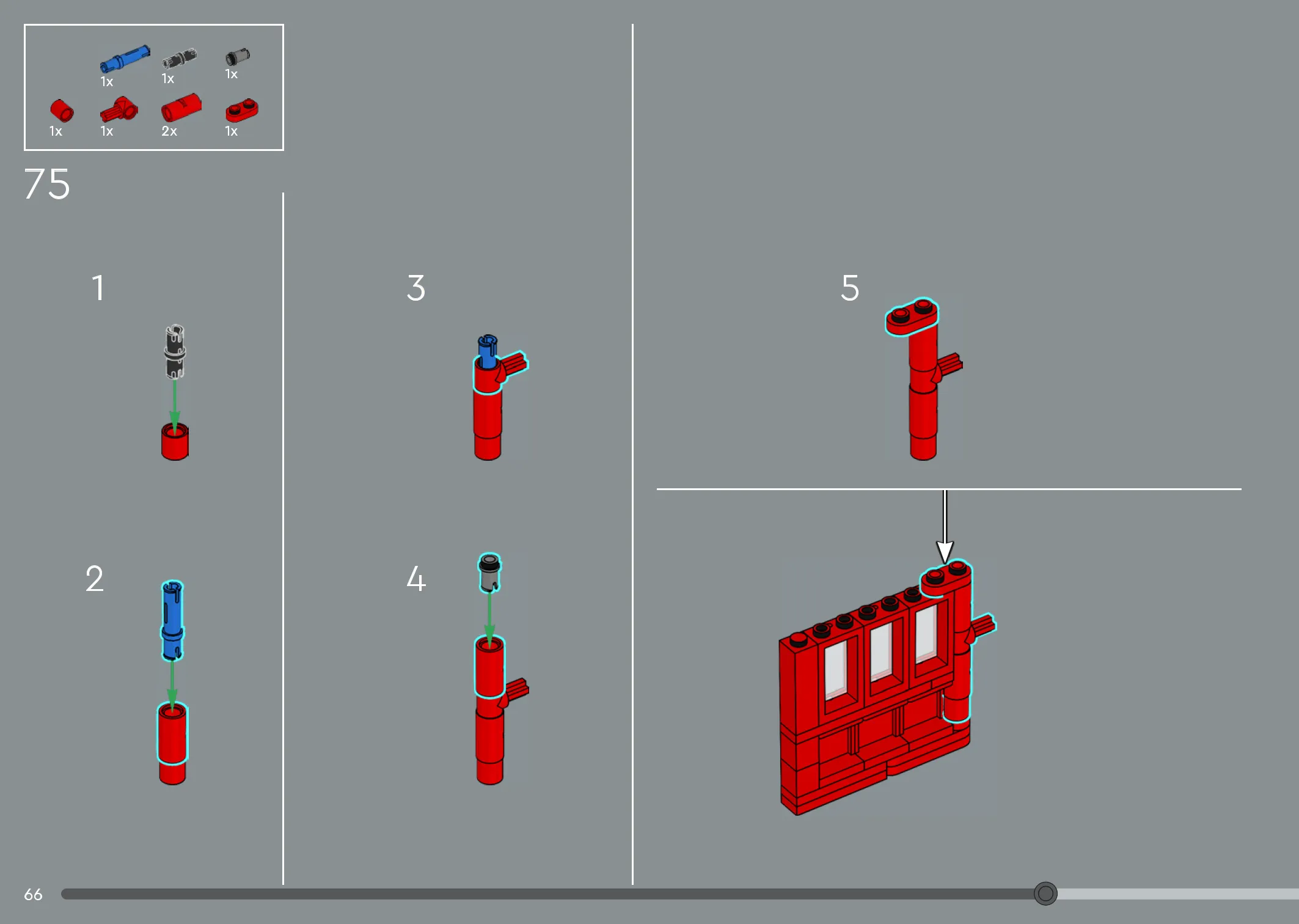 1x 1x 1x
1x 1x 2x 1x

75

1

2

3

4

5

66