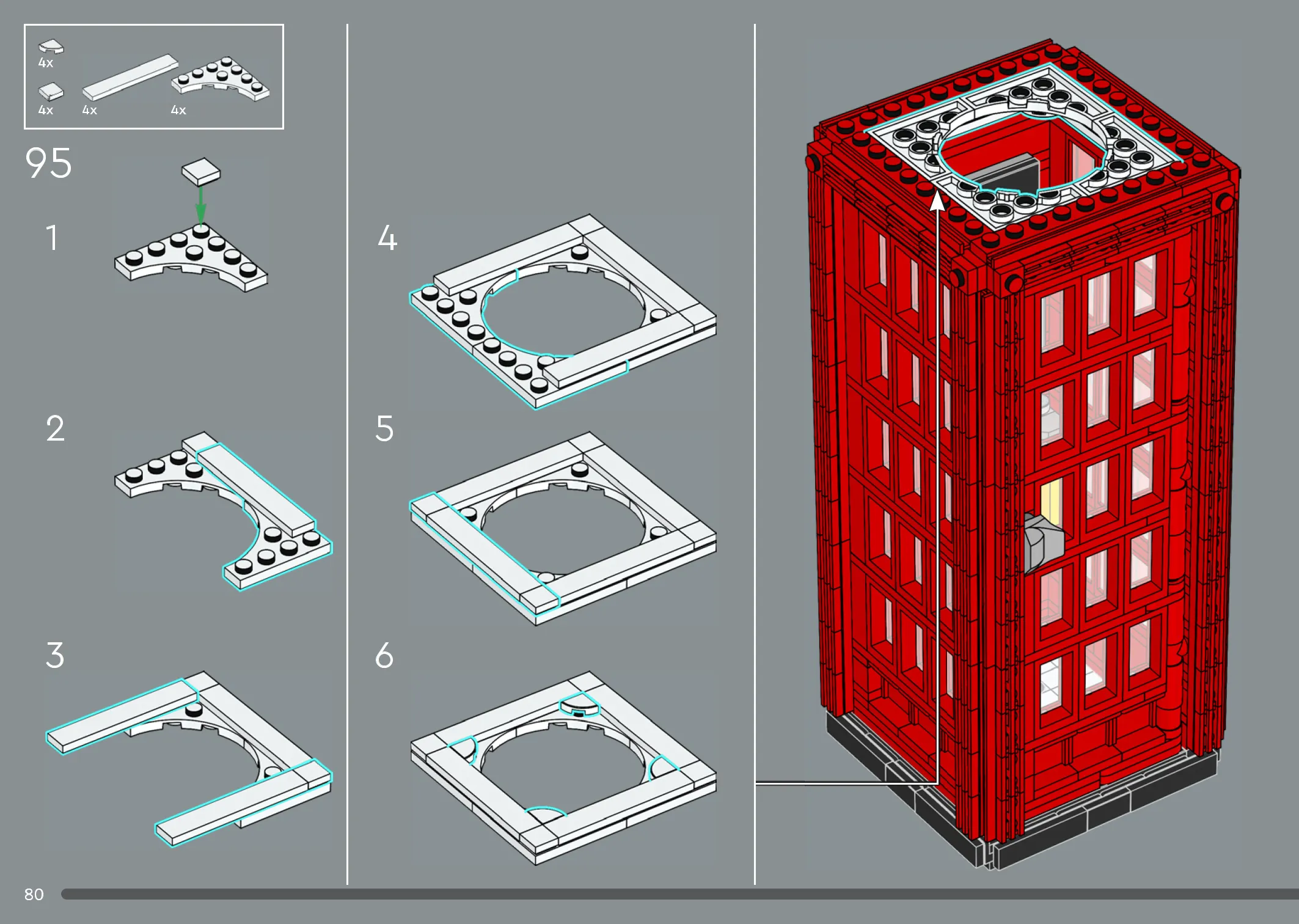 4x

4x 4x 4x

95

1

2

3

4

5

6

80