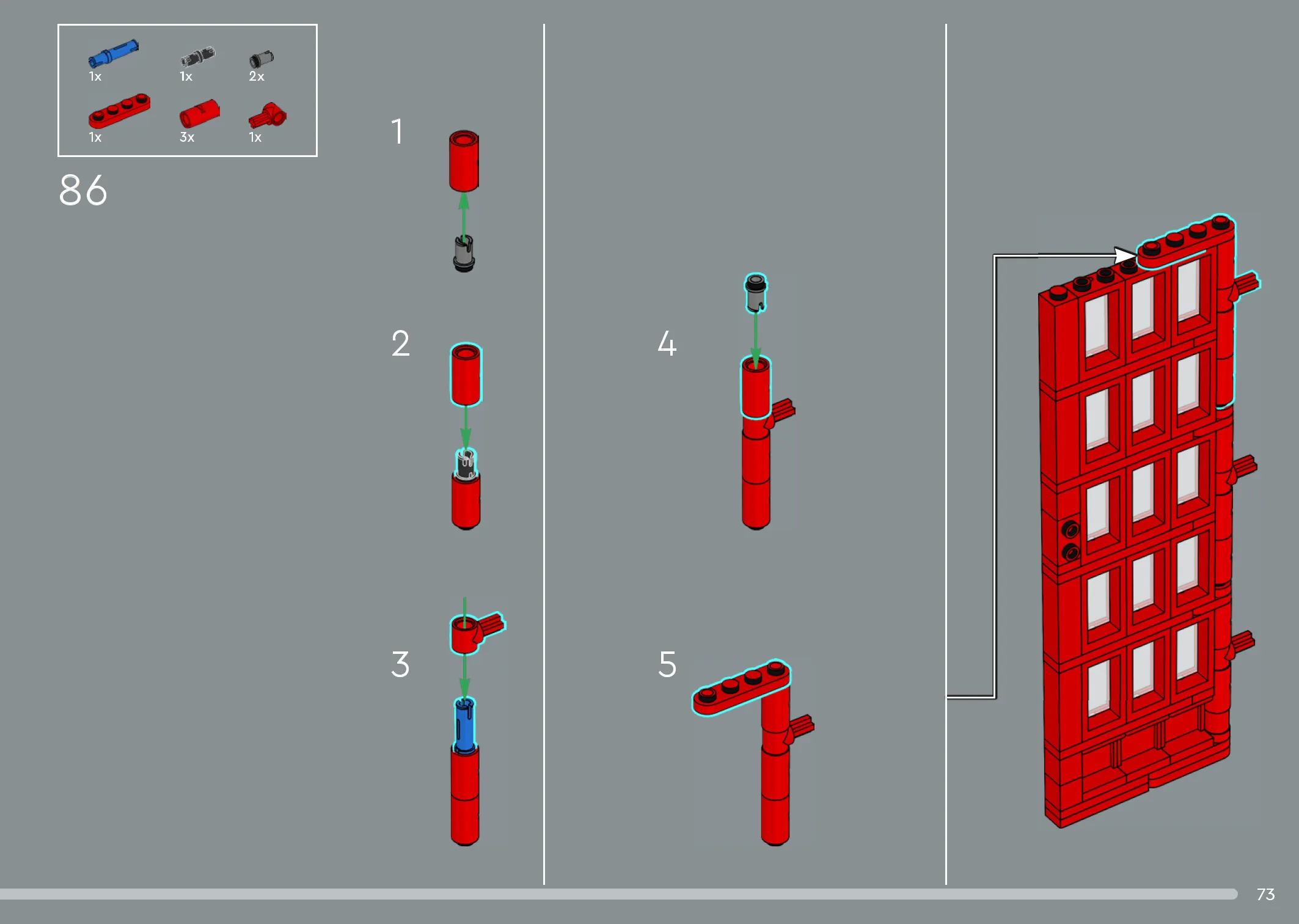 1x 1x 2x
1x 3x 1x

86

1

2

3

4

5

73