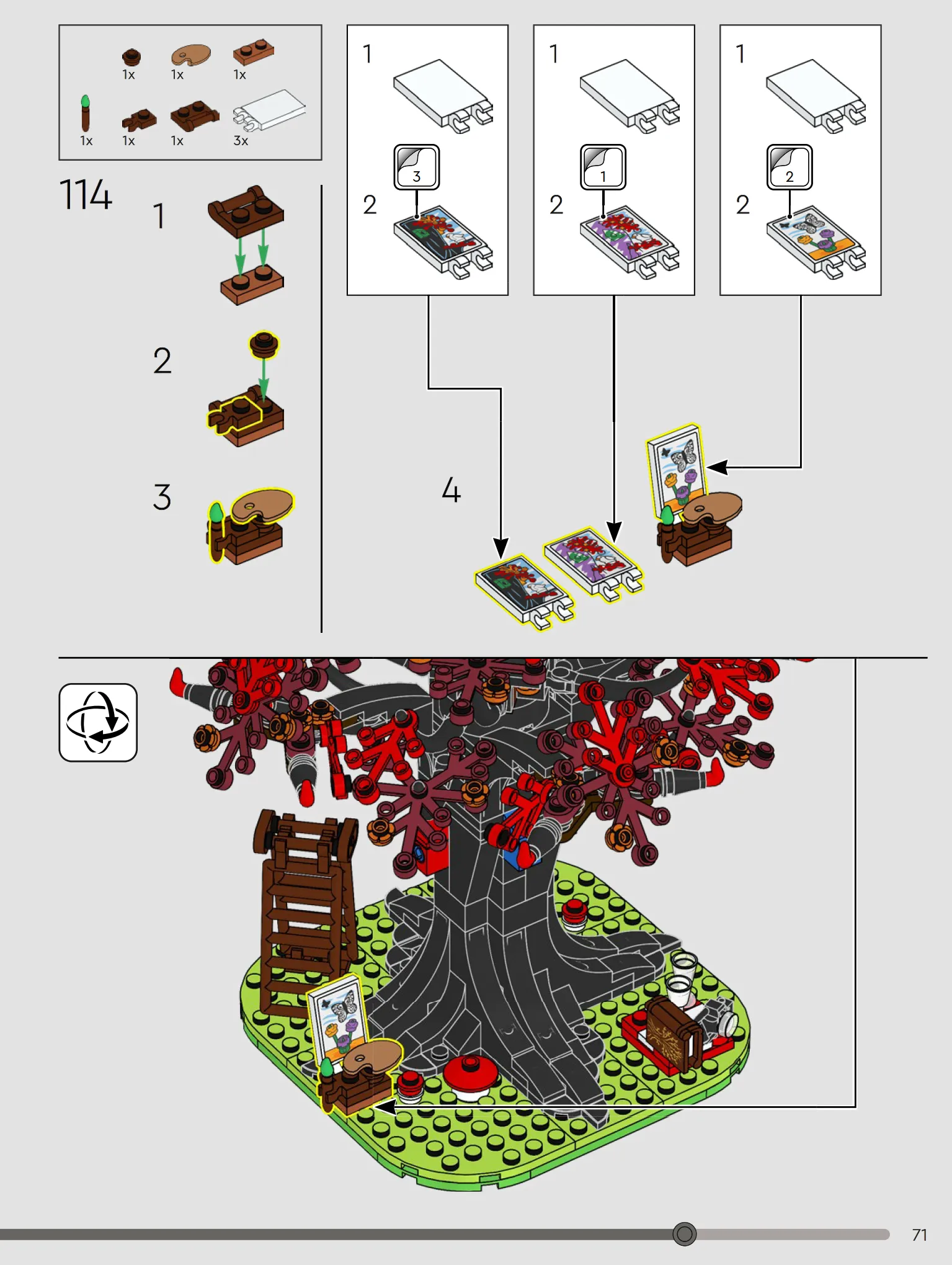 1x 1x 1x
1x 1x 1x 3x

114

1

2

3

1
3
2

1
1
2

1
2
2

4

71