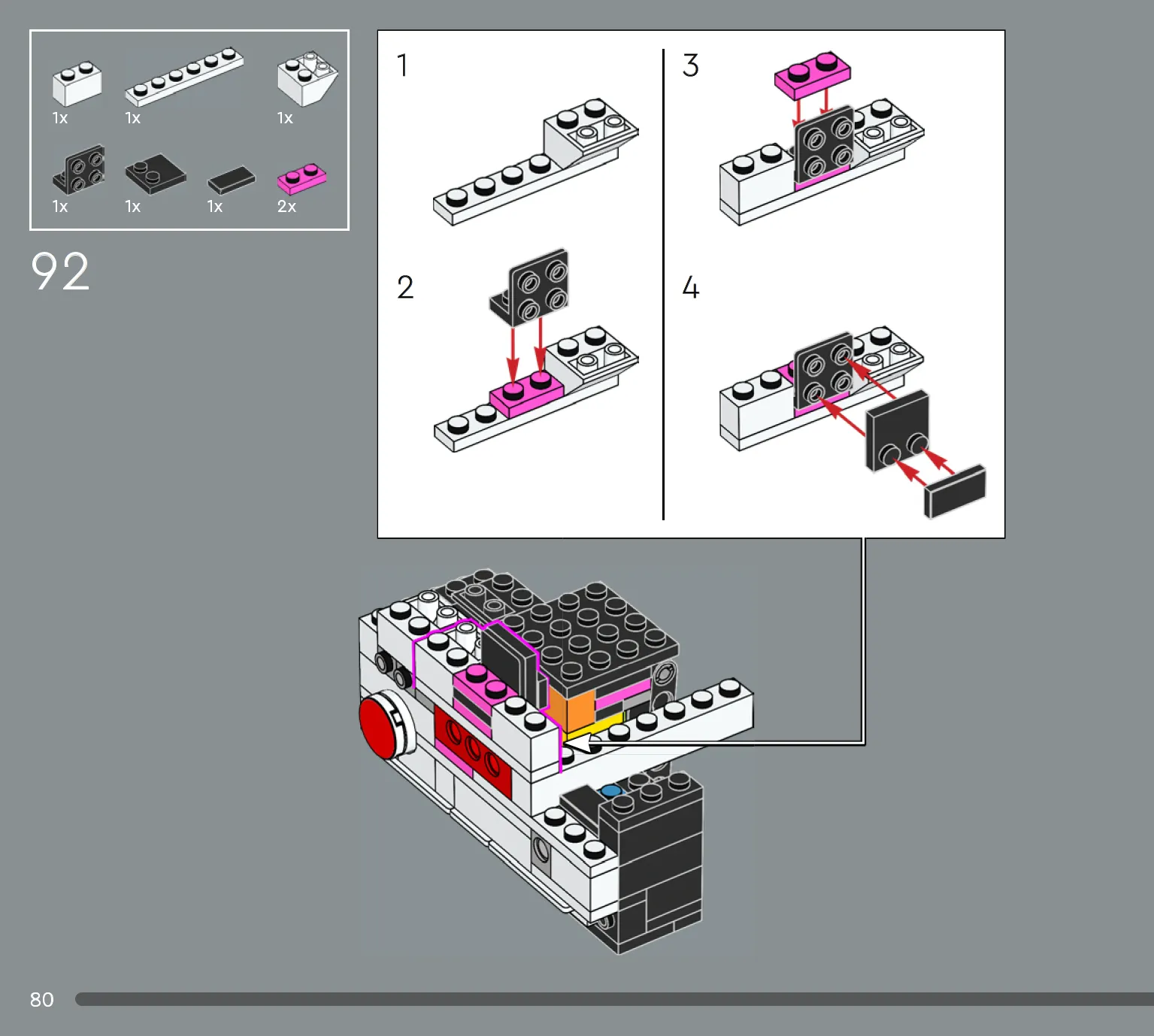 1x 1x 1x
1x 1x 1x 2x

92

1

2

3

4

80