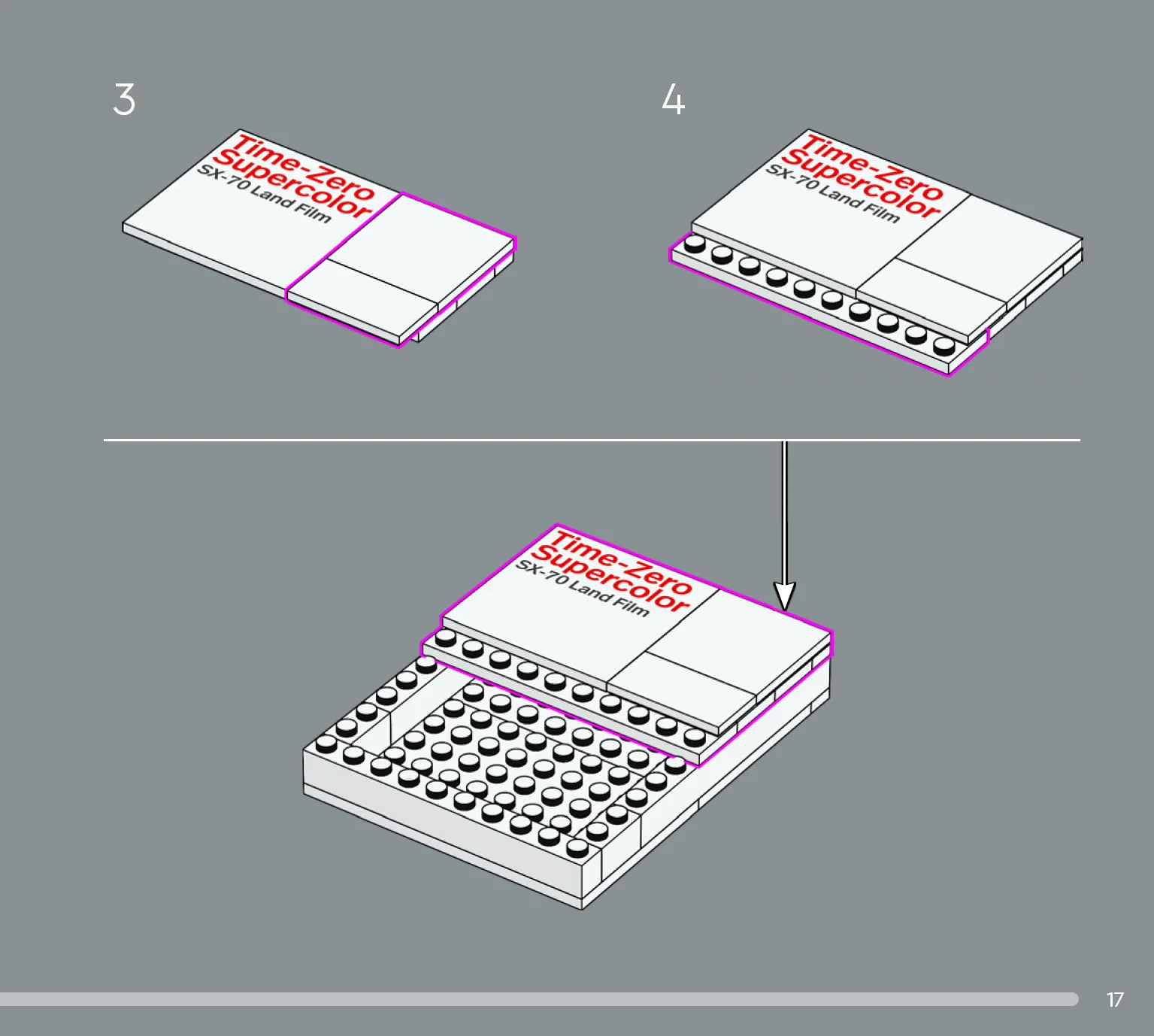 3

Time-Zero
Supercolor
SX-70 Land Film

4

Time-Zero
Supercolor
SX-70 Land Film

Time-Zero
Supercolor
SX-70 Land Film

17