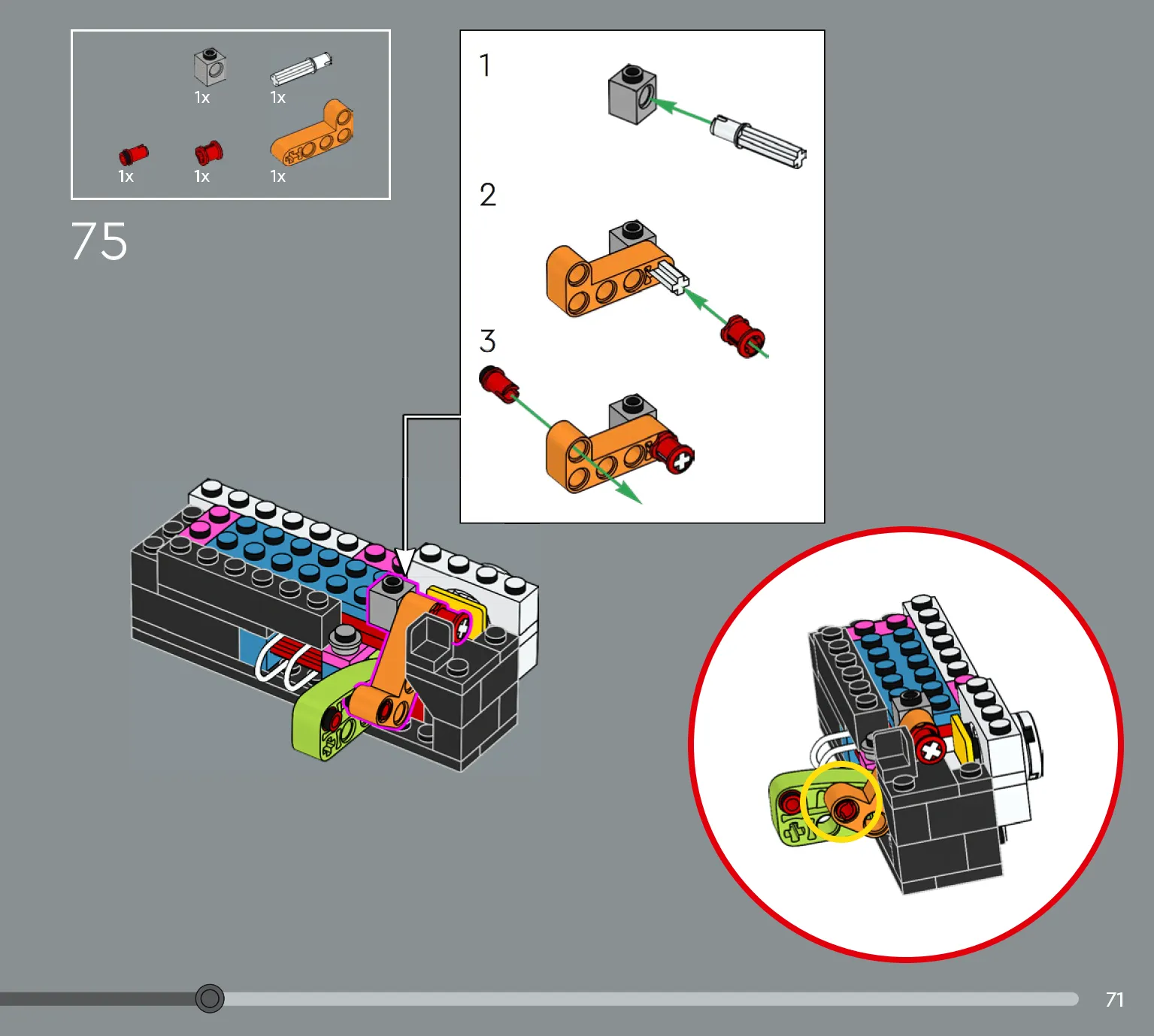 1x 1x
1x 1x 1x

75

1

2

3

71