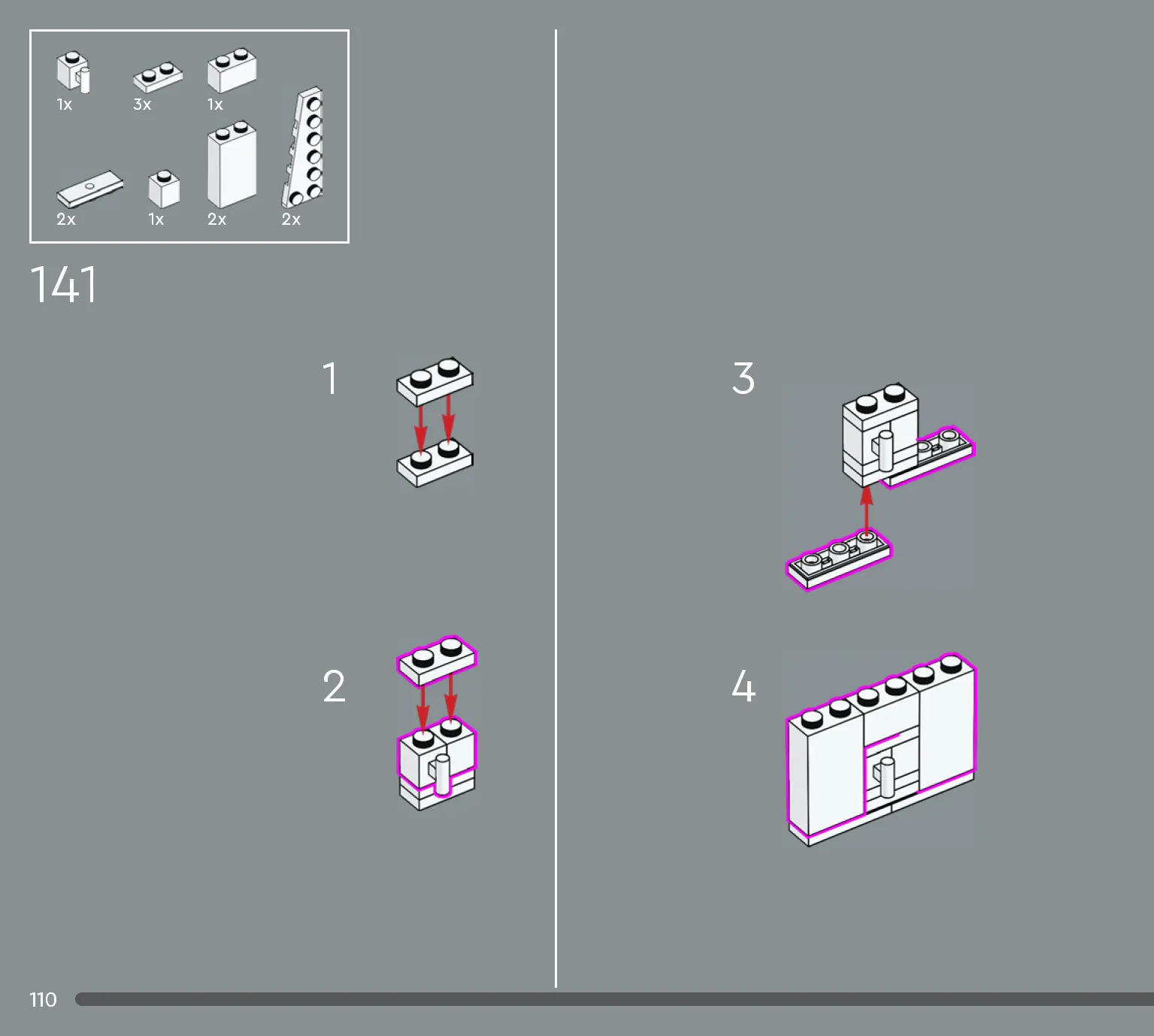 1x 3x 1x

2x 1x 2x 2x

141

1

2

3

4

110