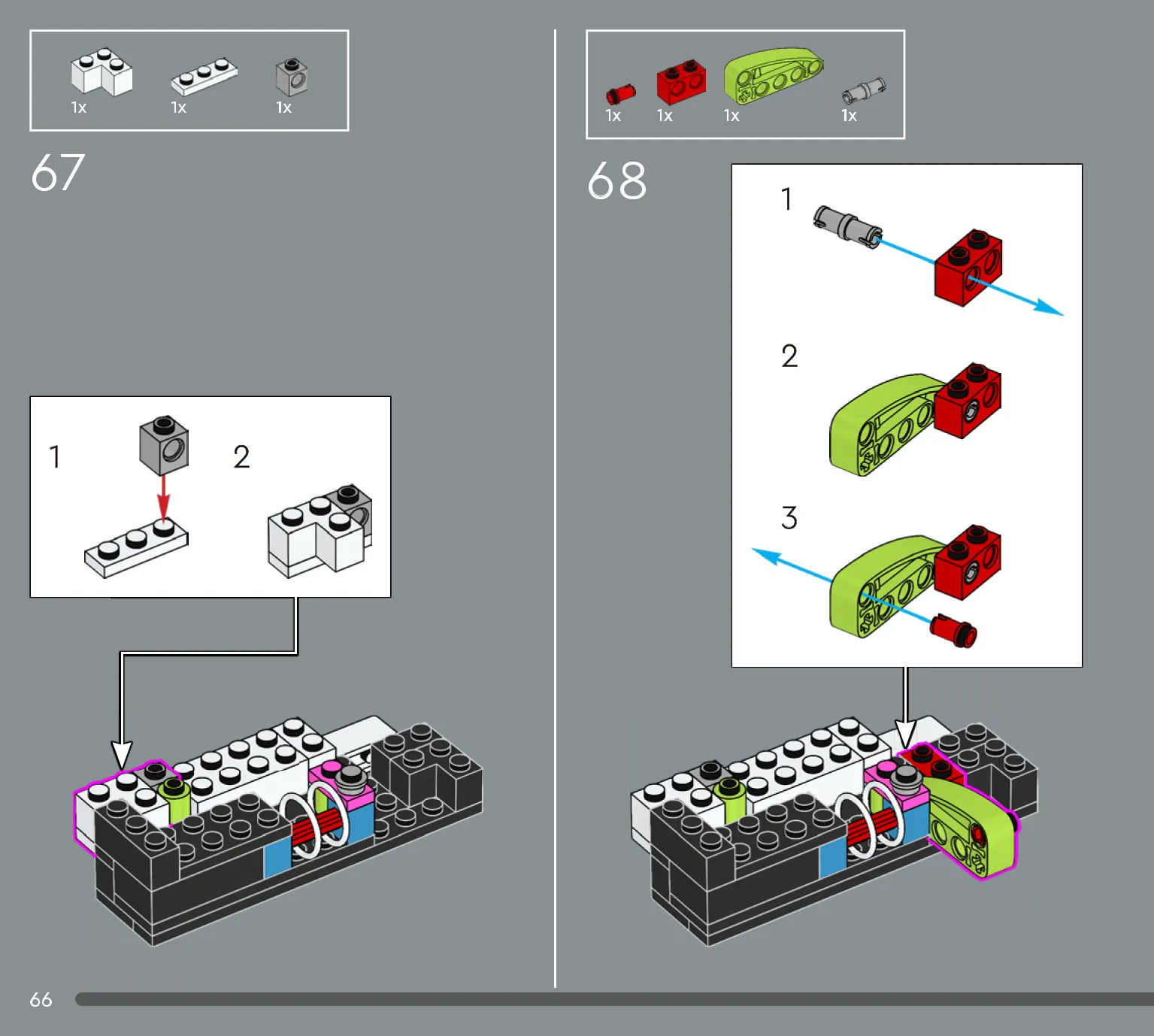 1x 1x 1x

67

1

2

1x 1x 1x 1x

68

1

2

3

66