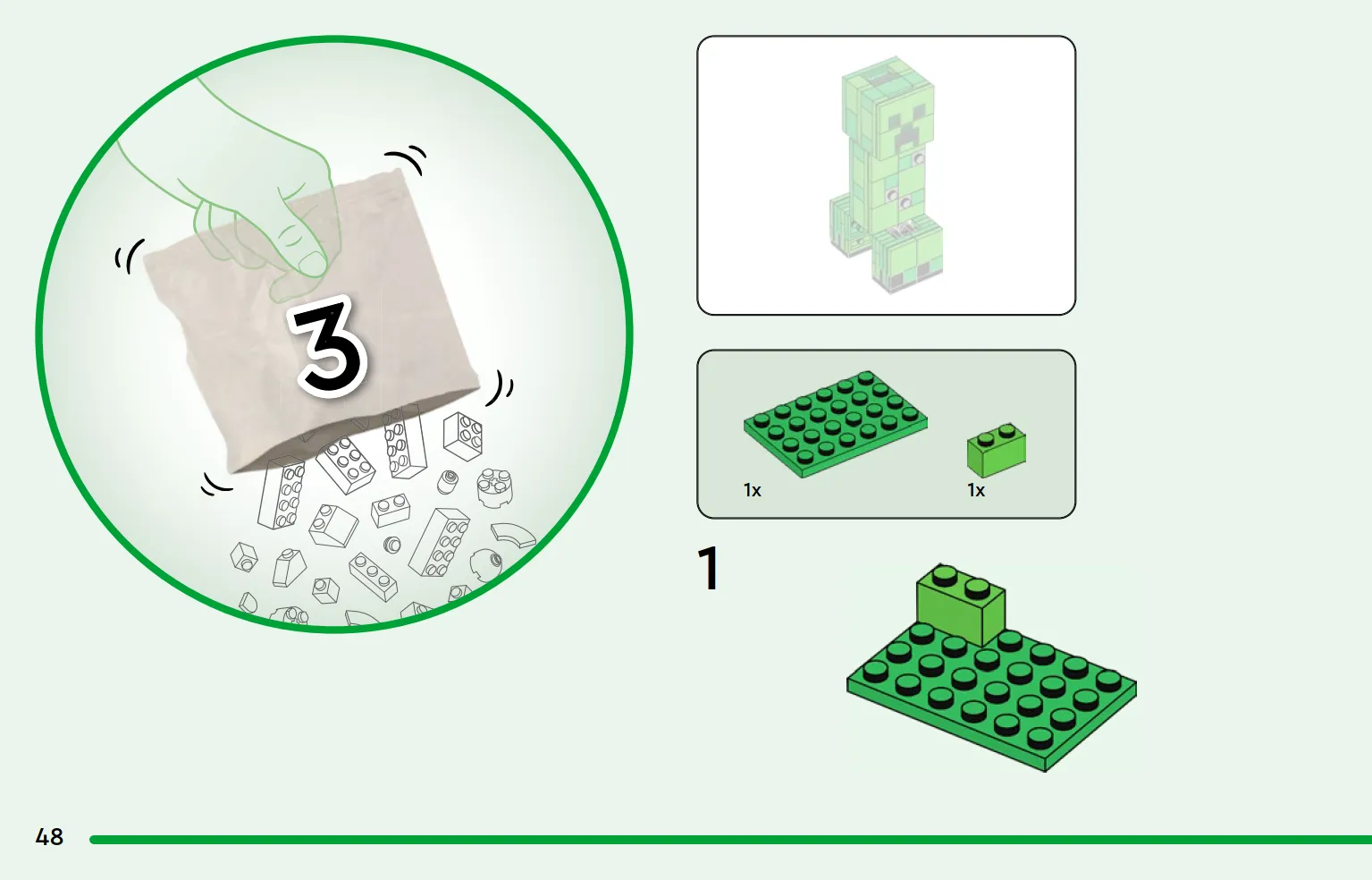 3

1x

1x

1

48