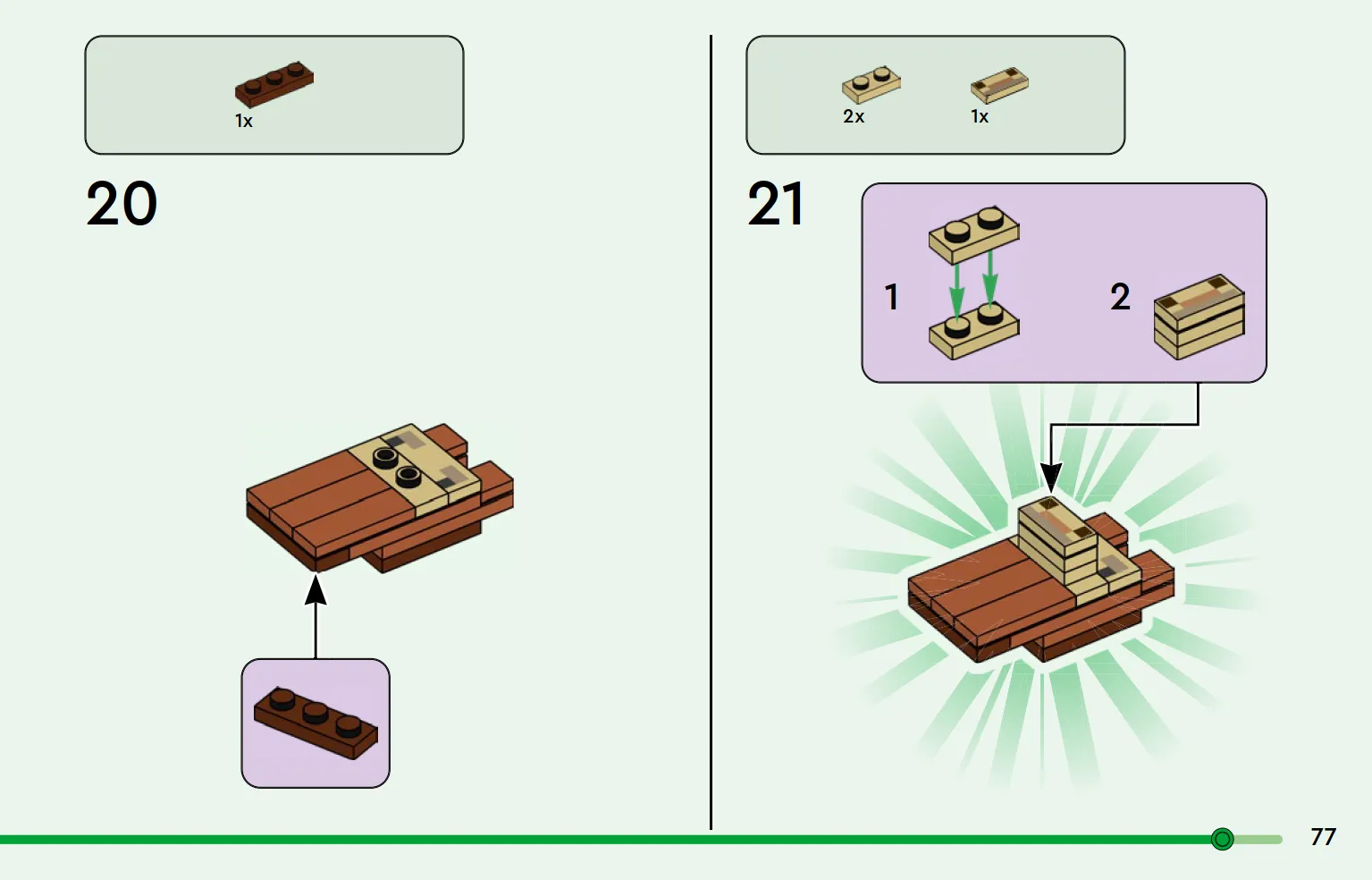 1x

20

2x 1x

21

1

2

77