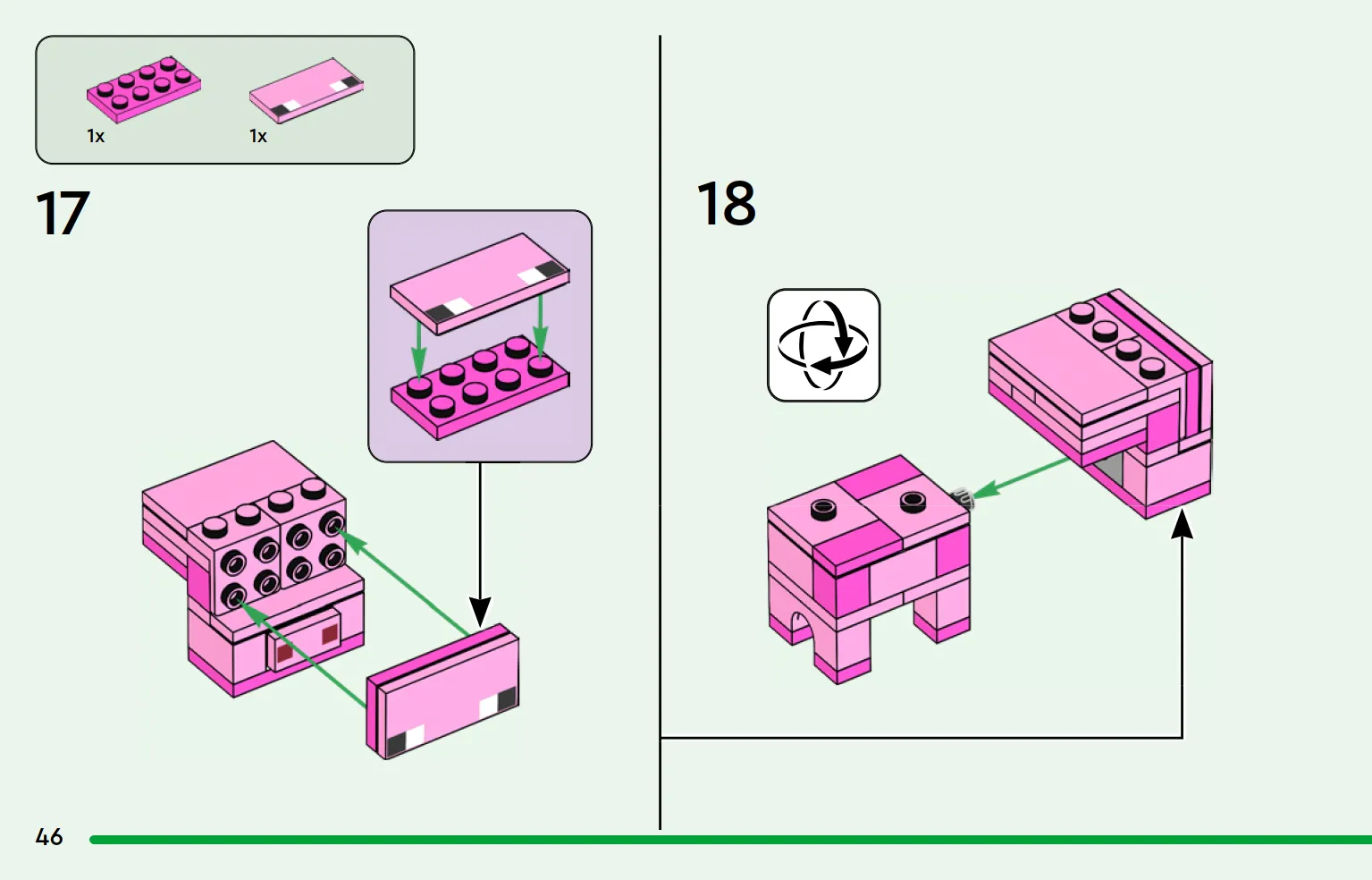 1x 1x

17

18

46