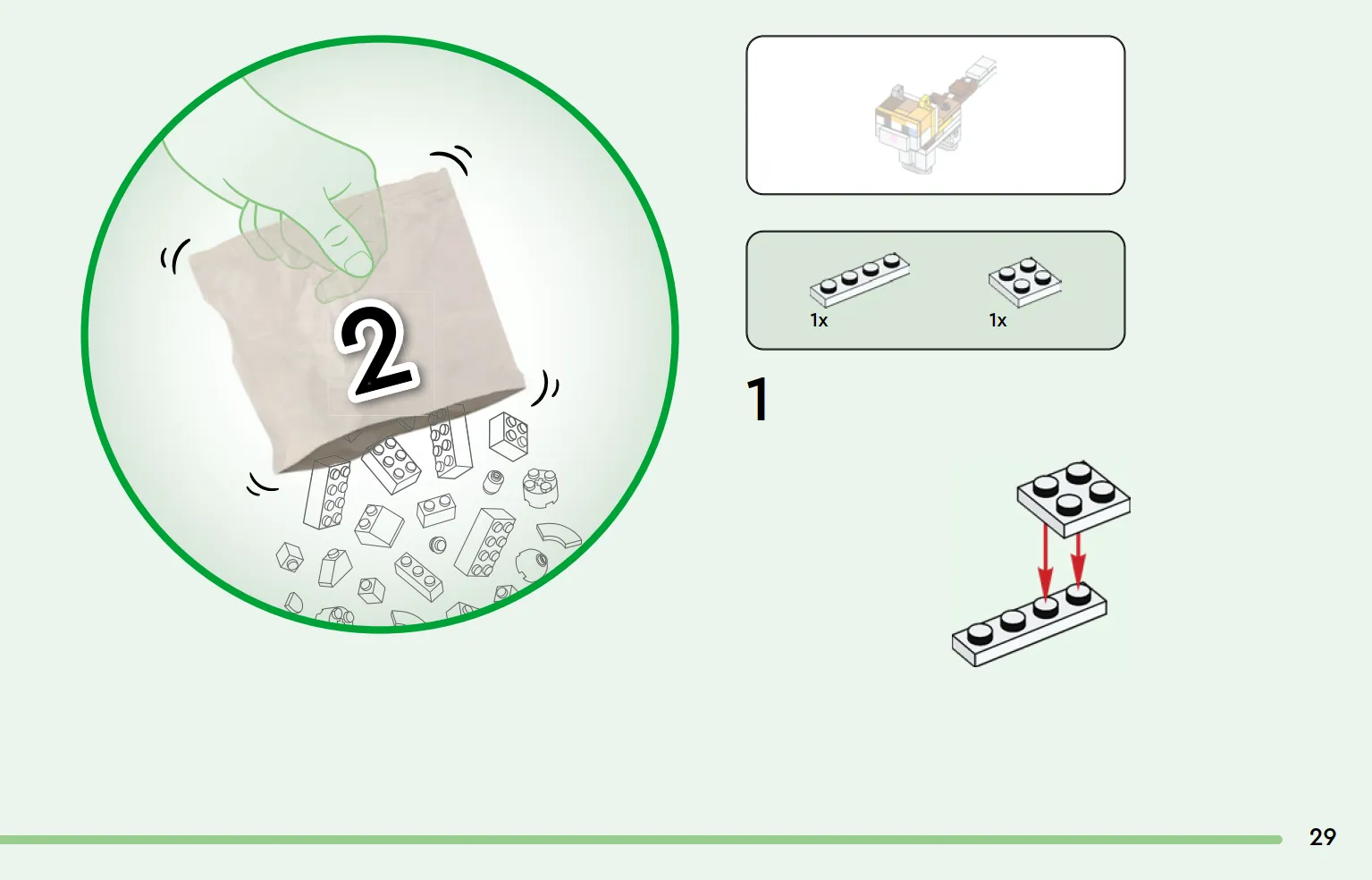 2

1x

1x

1

29