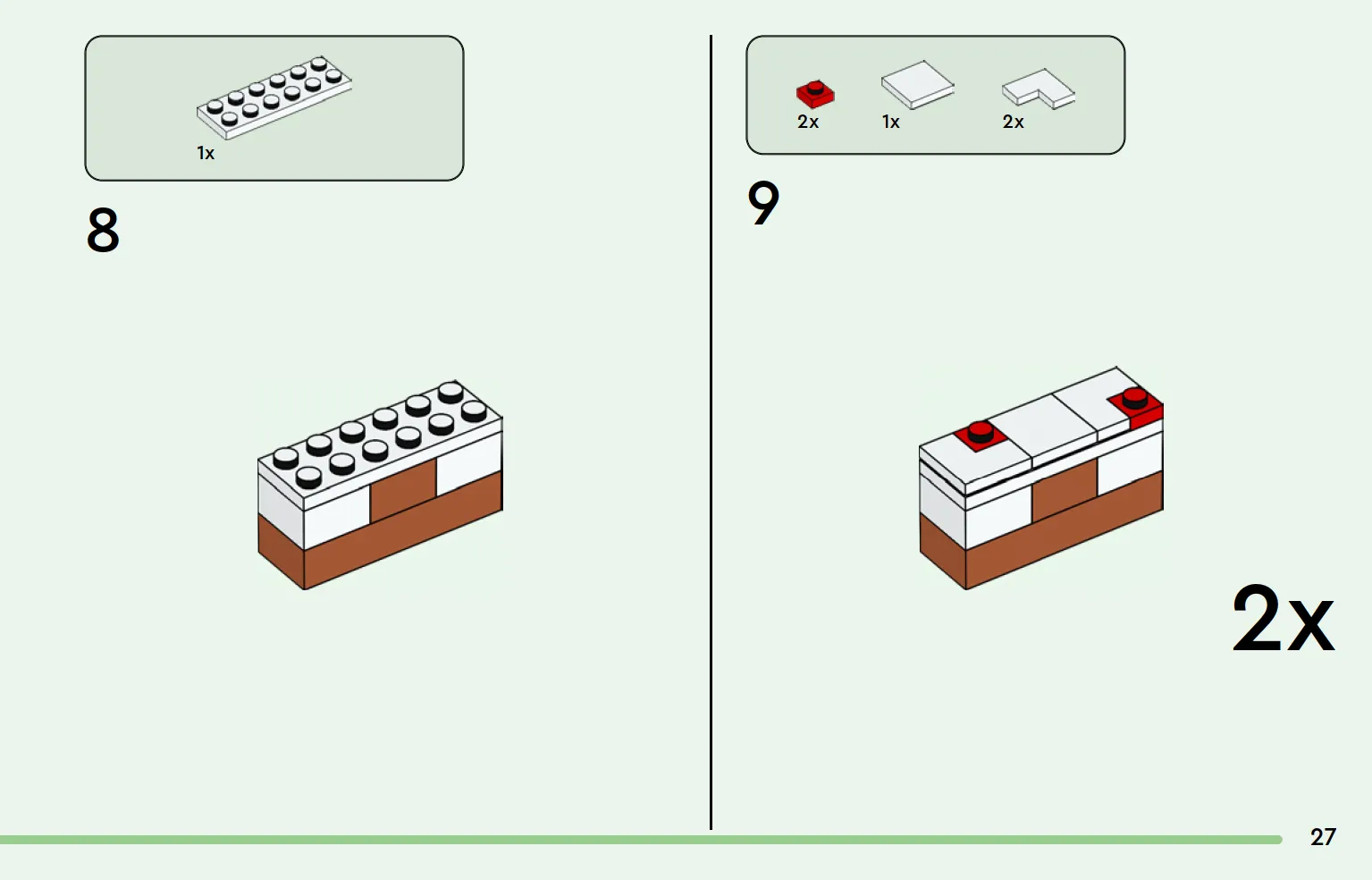 1x

8

2x 1x 2x

9

2x

27