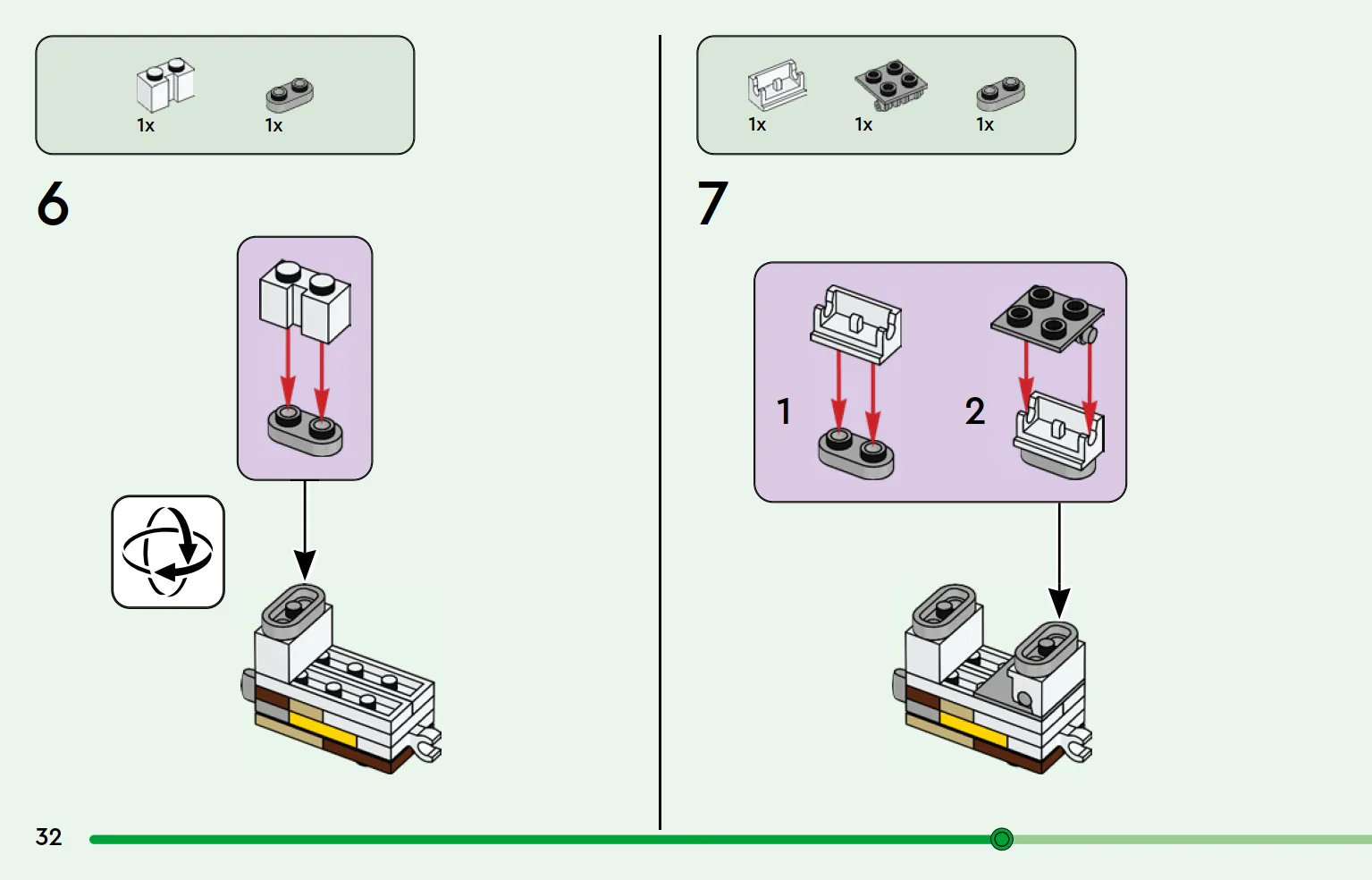 1x 1x

6

1x 1x 1x

7

1

2

32