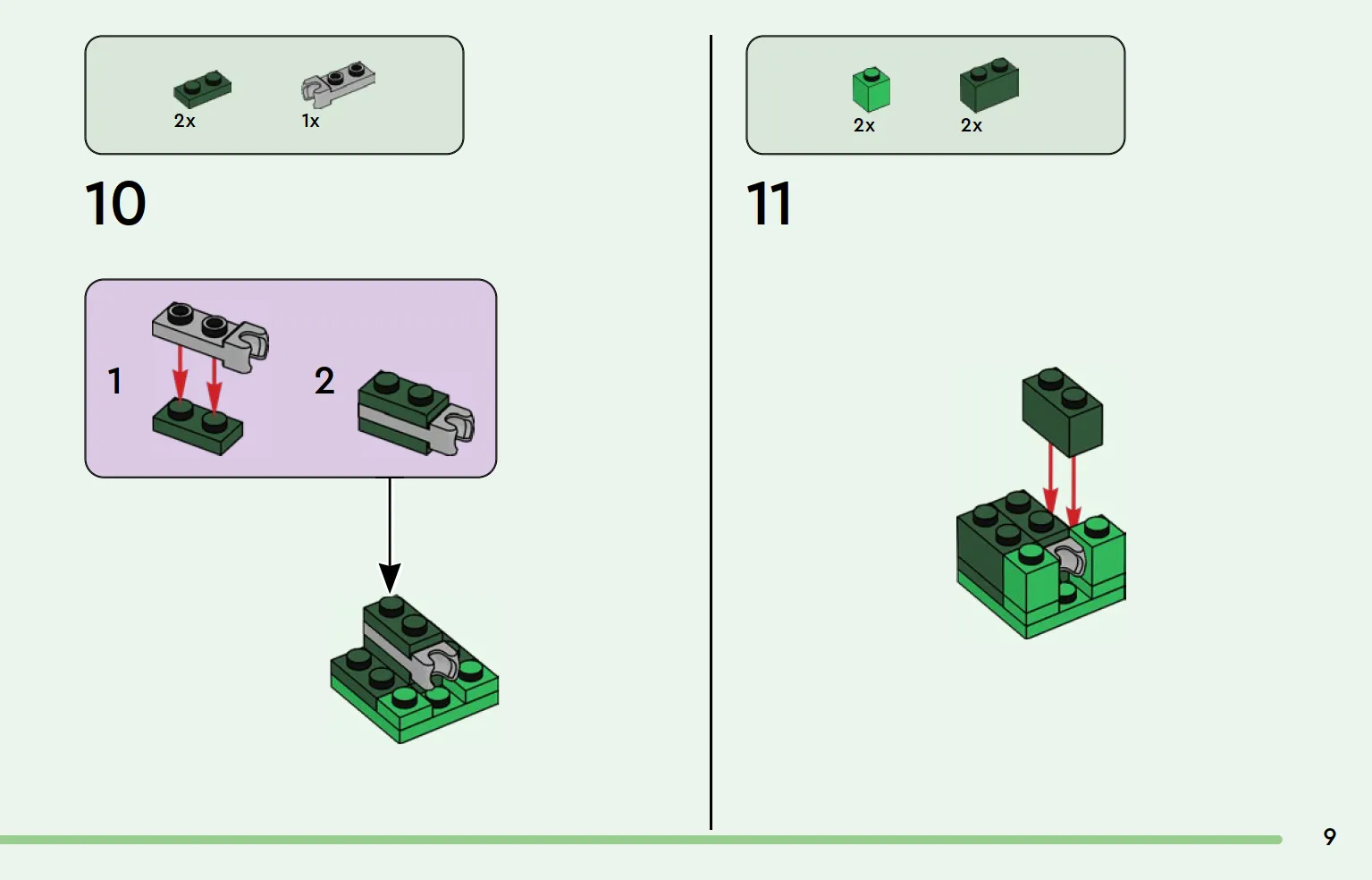 2x 1x

10

1 2

2x 2x

11

9