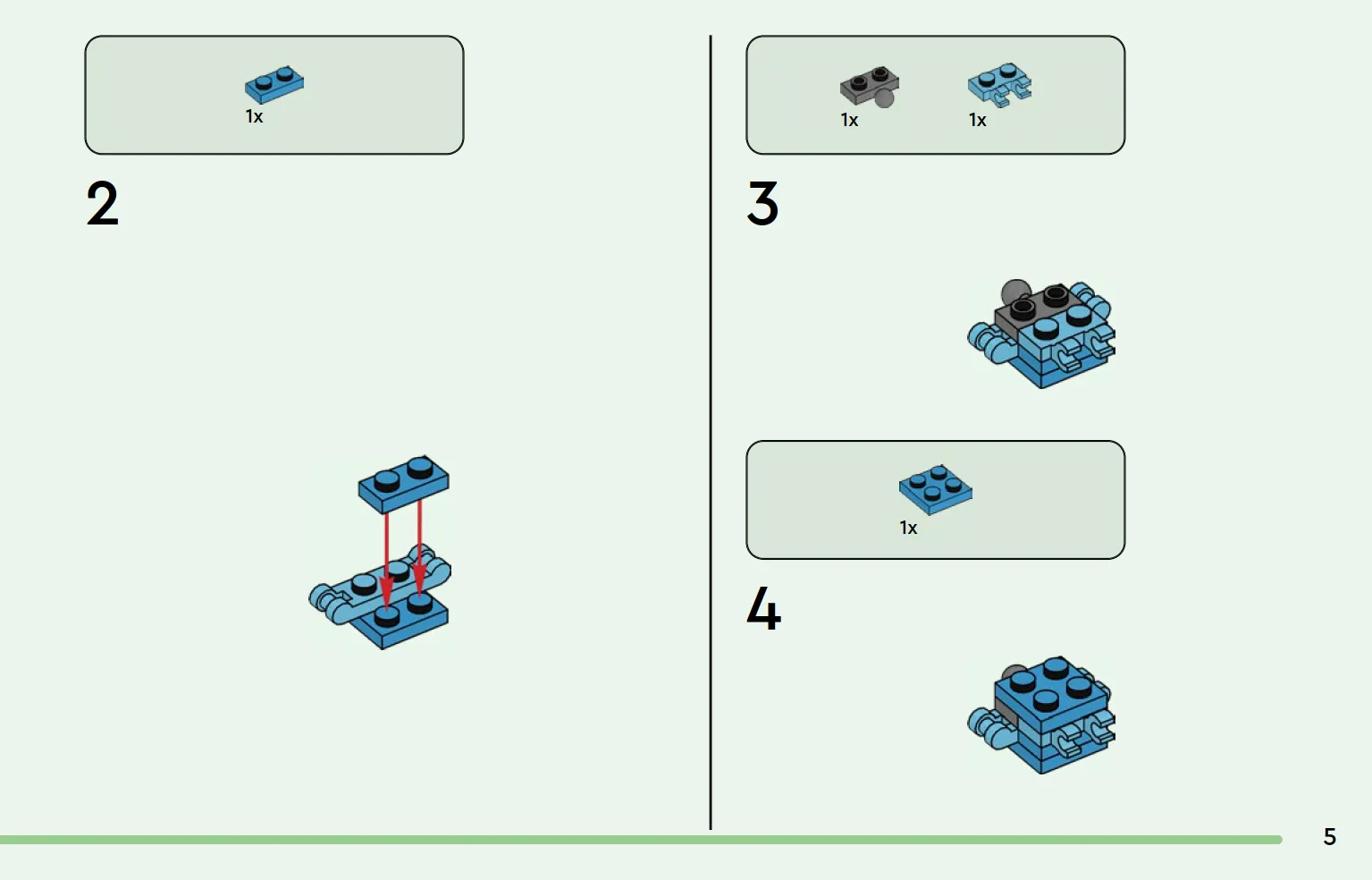 1x

2

1x 1x

3

1x

4

5