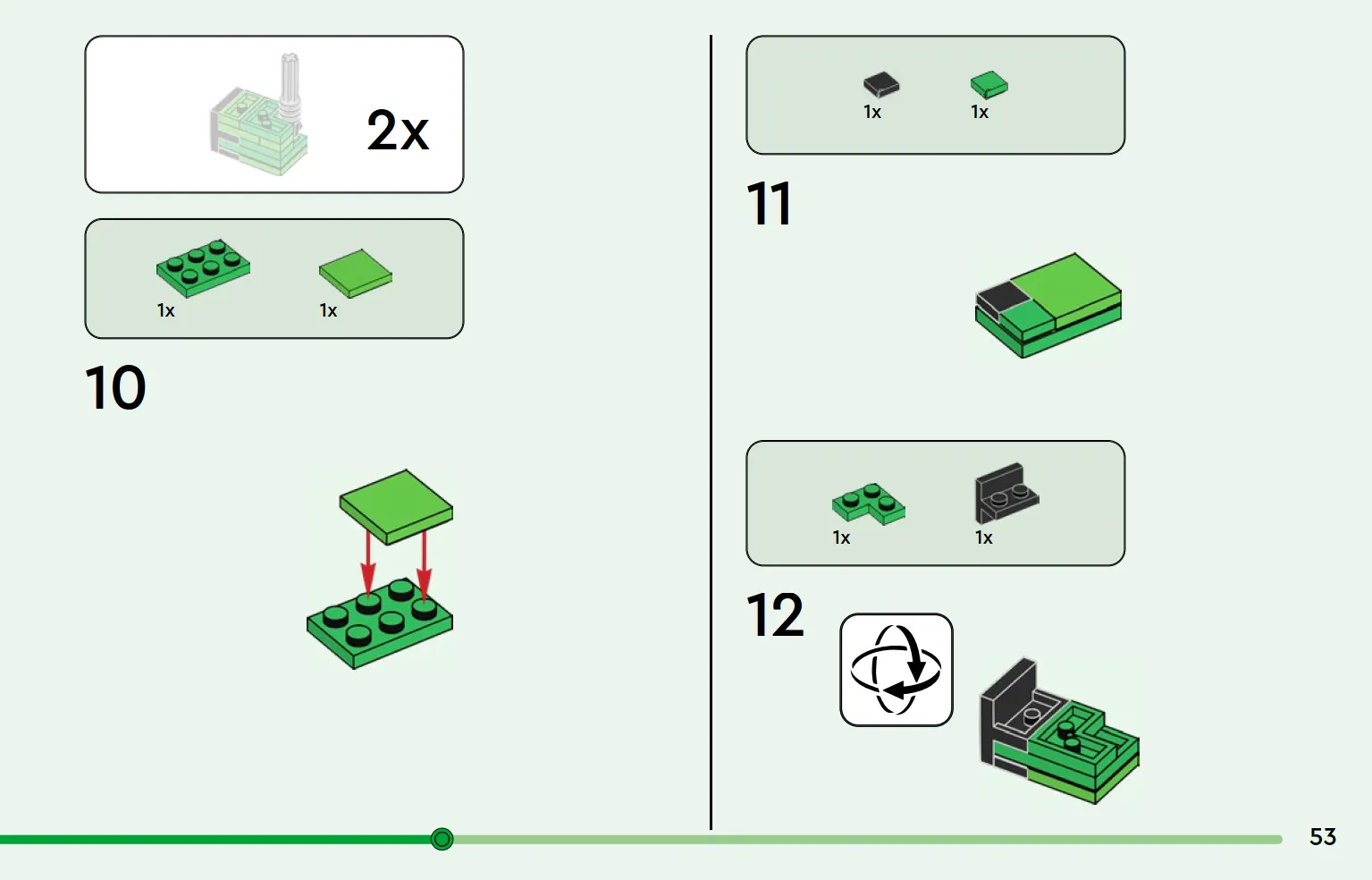 2x

1x 1x

10

1x 1x

11

1x 1x

12

53