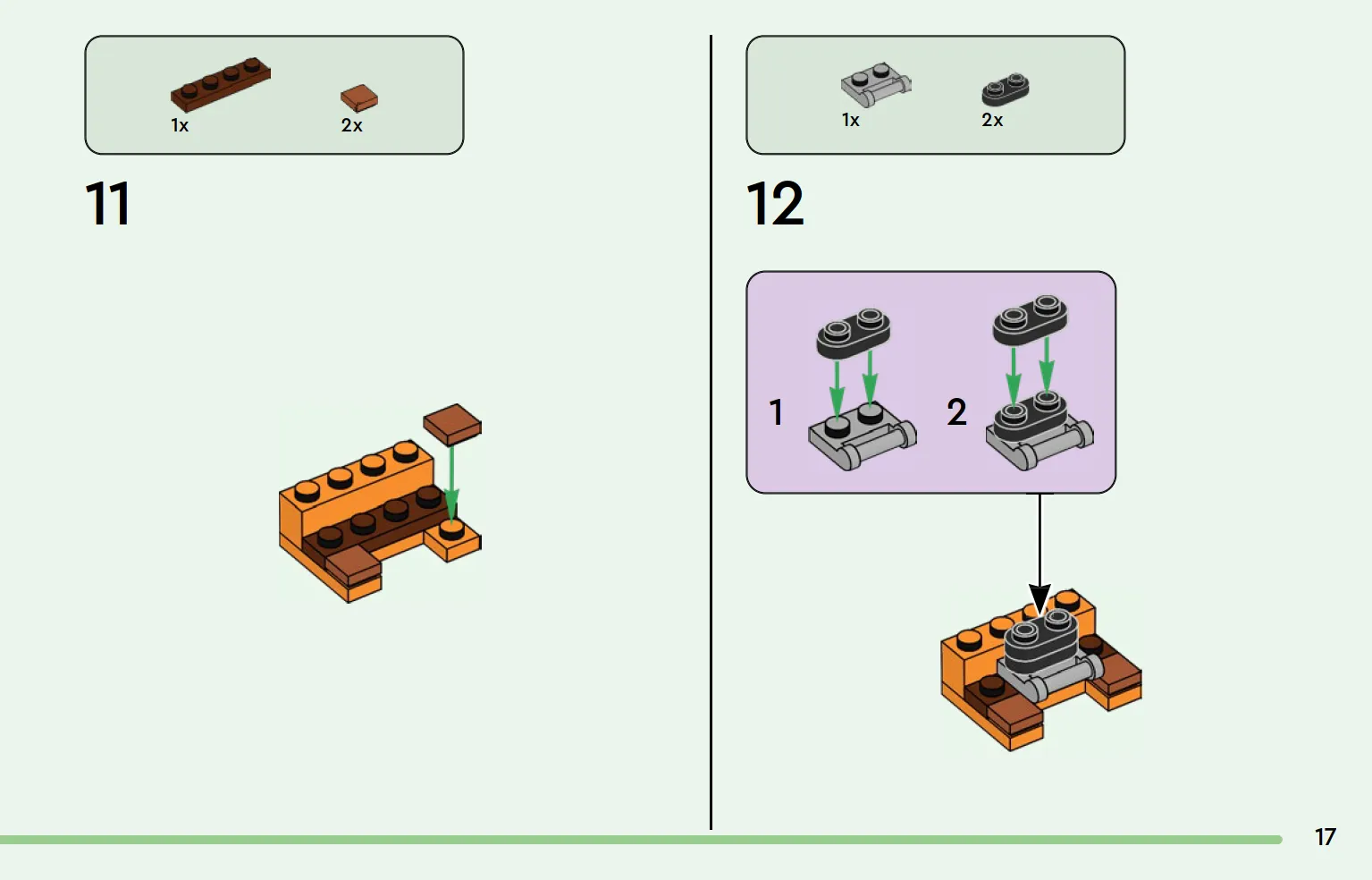 1x 2x

11

1x 2x

12

1

2

17