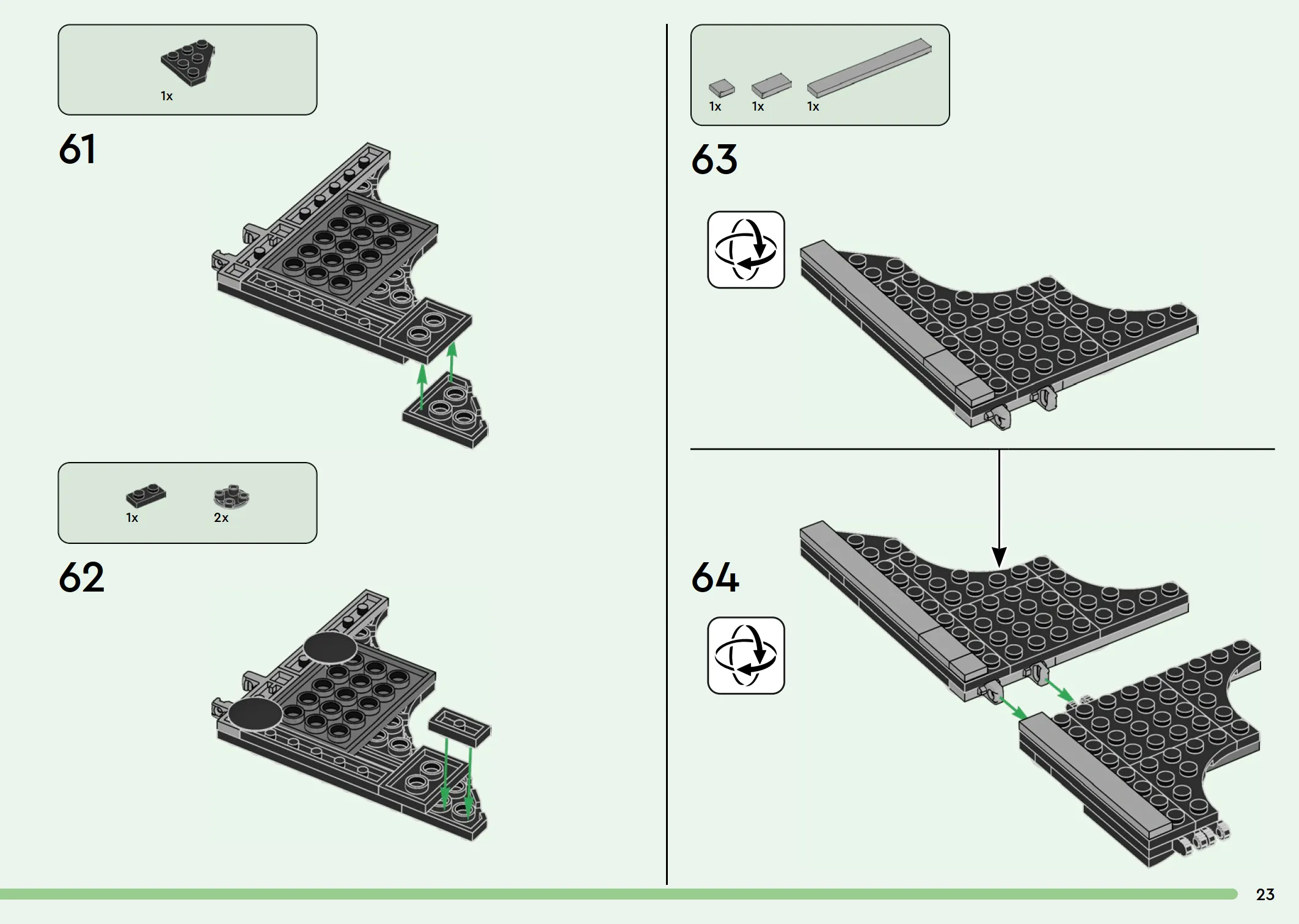 1x

61

1x 2x

62

1x 1x 1x

63

64

23