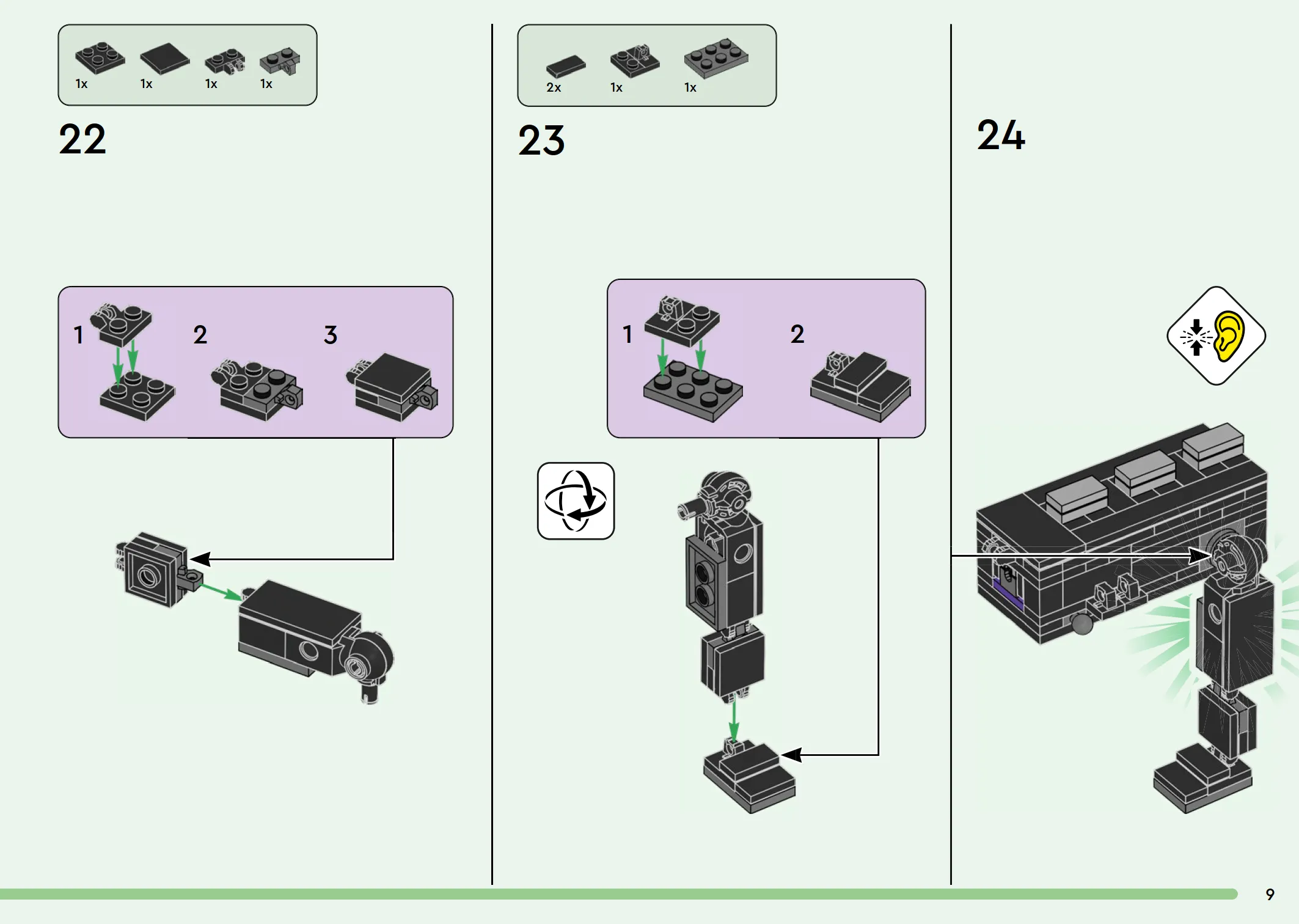 1x 1x 1x 1x

22

1 2 3

2x 1x 1x

23

1 2

24

9