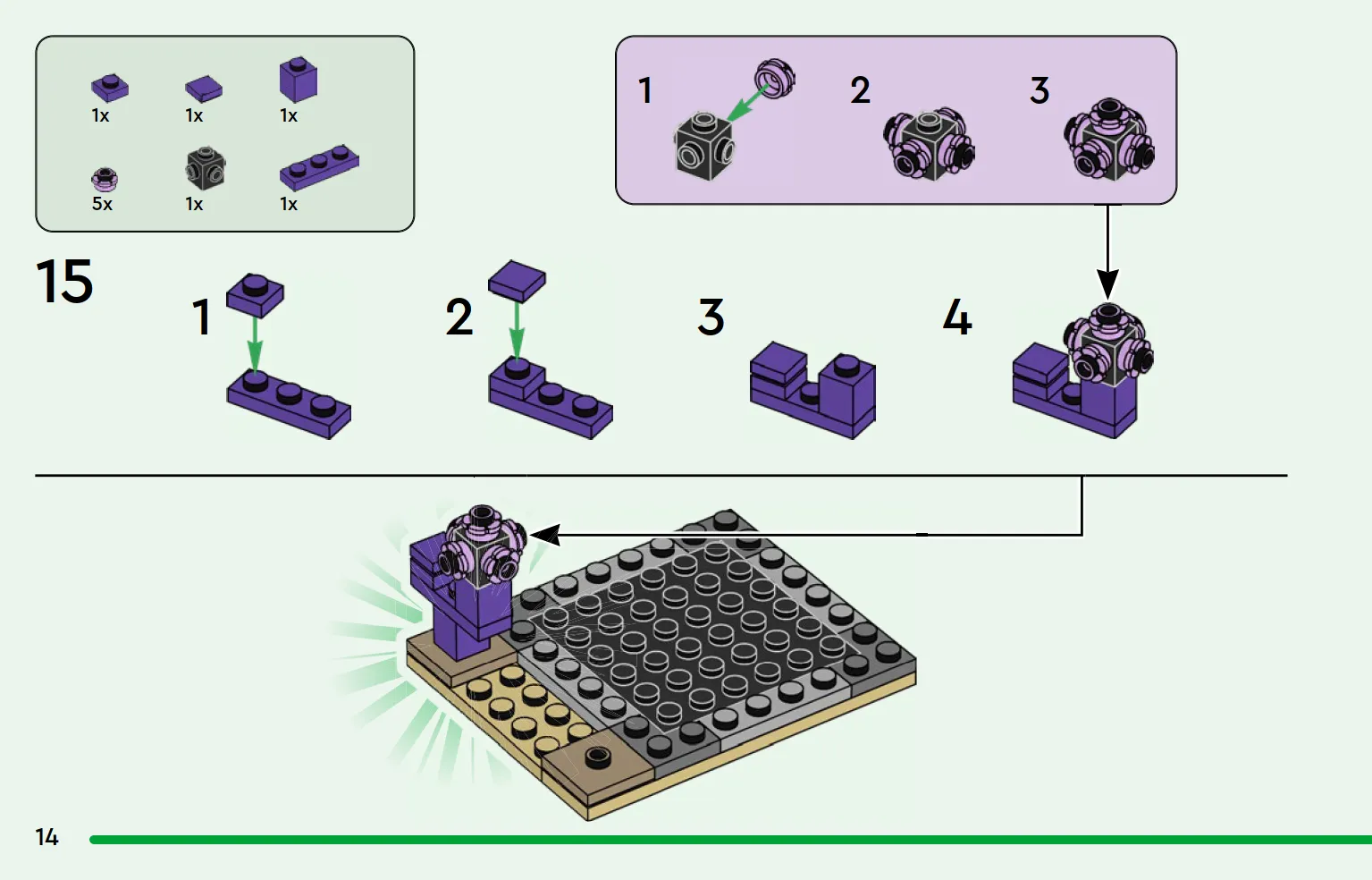 1x 1x 1x
5x 1x 1x

1 2 3

15

1 2 3 4

14