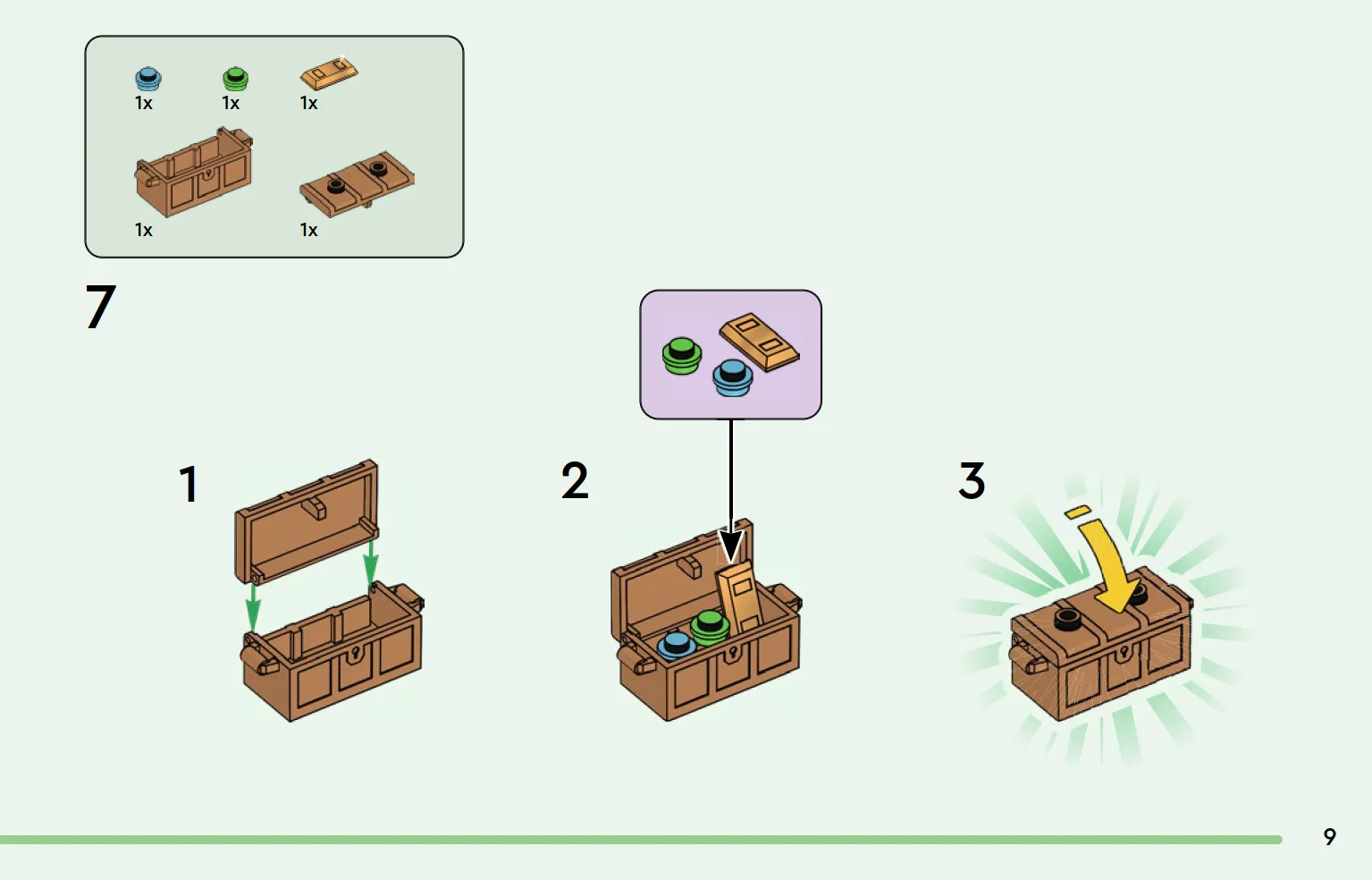 1x 1x 1x

1x 1x

7

1

2

3

9