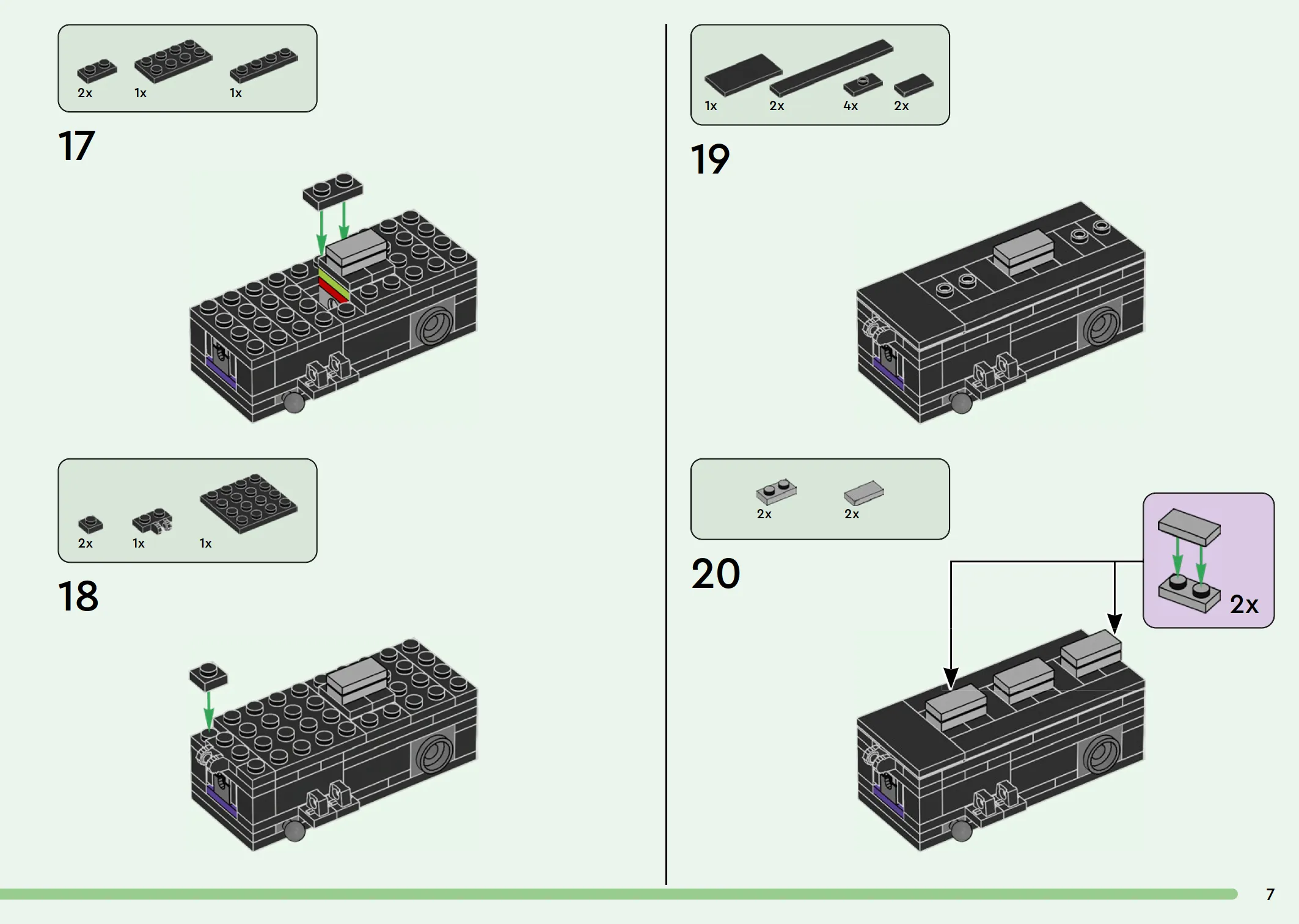 2x 1x 1x

17

2x 1x 1x

18

1x 2x 4x 2x

19

2x 2x

20

2x

7