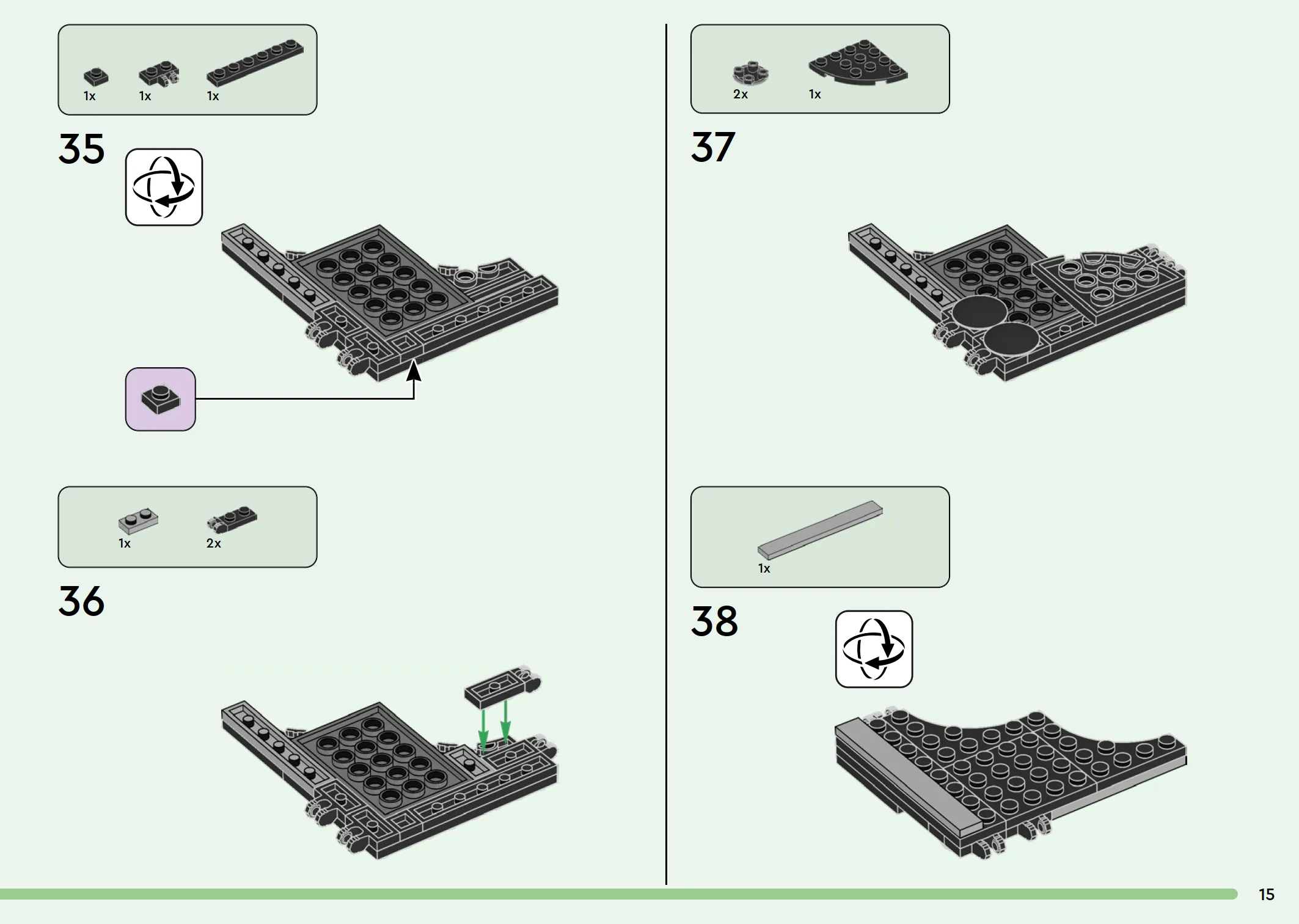 1x 1x 1x

35

1x 2x

36

2x 1x

37

1x

38

15