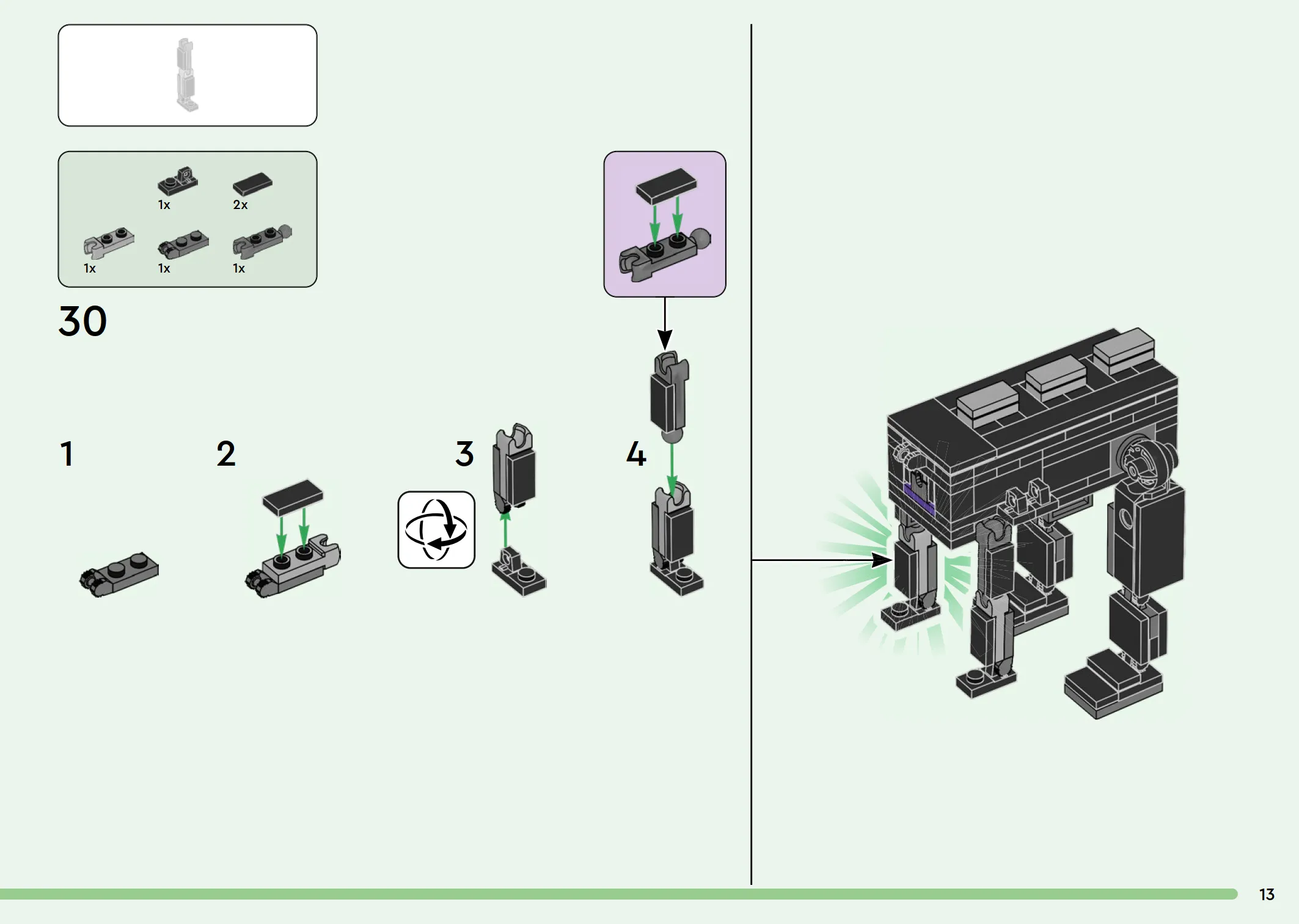 1x 2x
1x 1x 1x

30

1

2

3

4

13