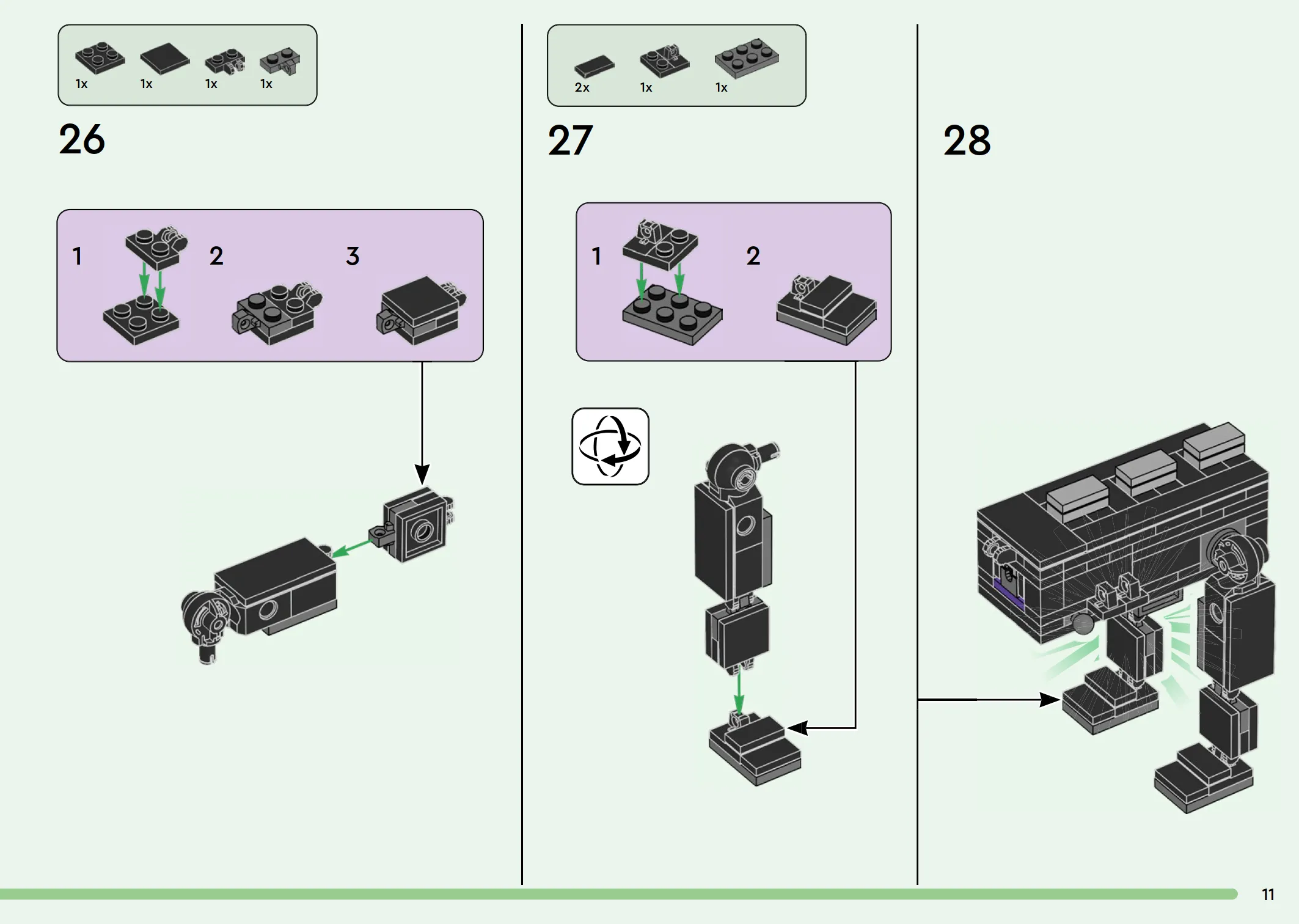 1x 1x 1x 1x

26

1 2 3

2x 1x 1x

27

1 2

28

11