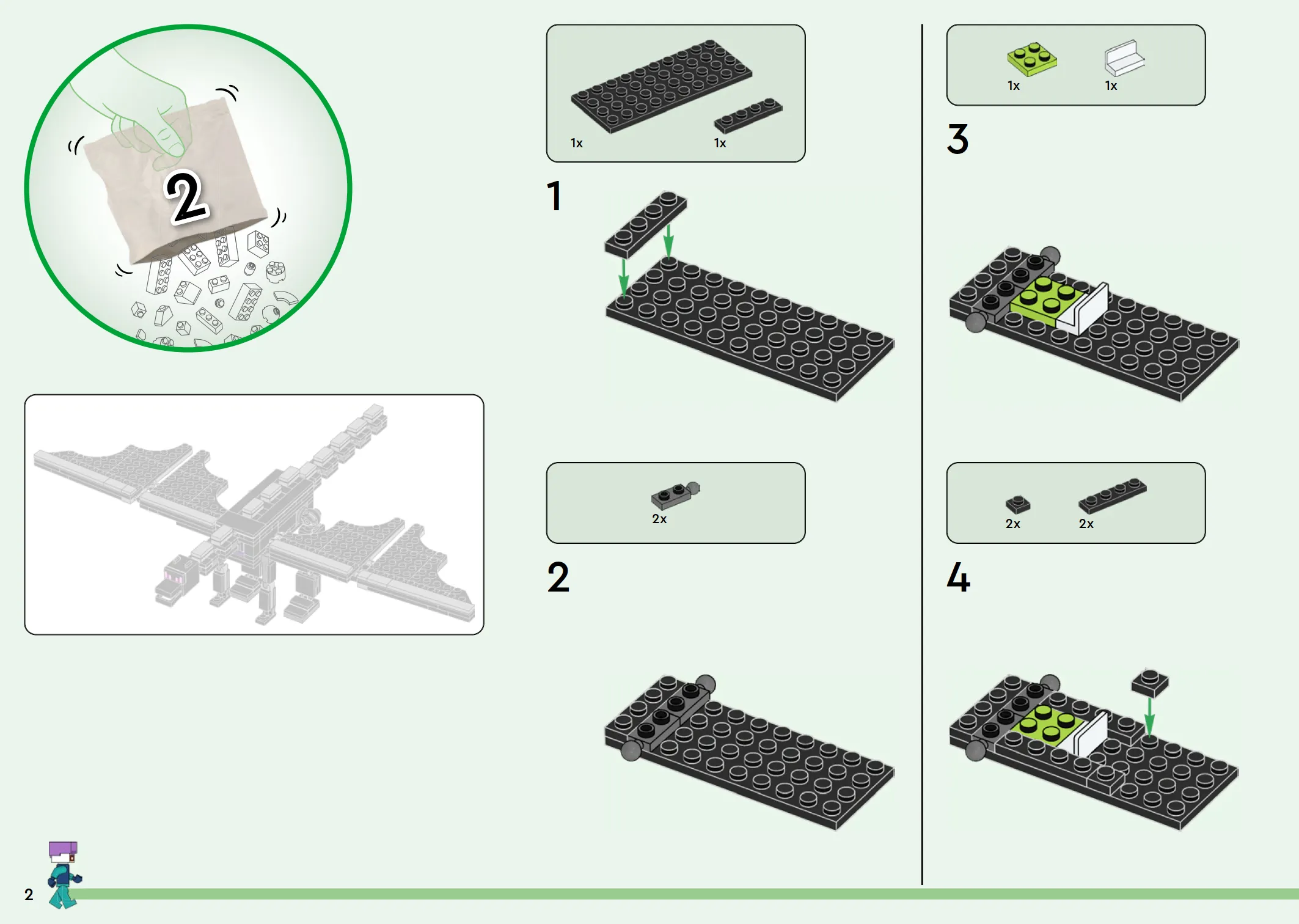 2

1x 1x

1

2x

2

1x 1x

3

2x 2x

4

2