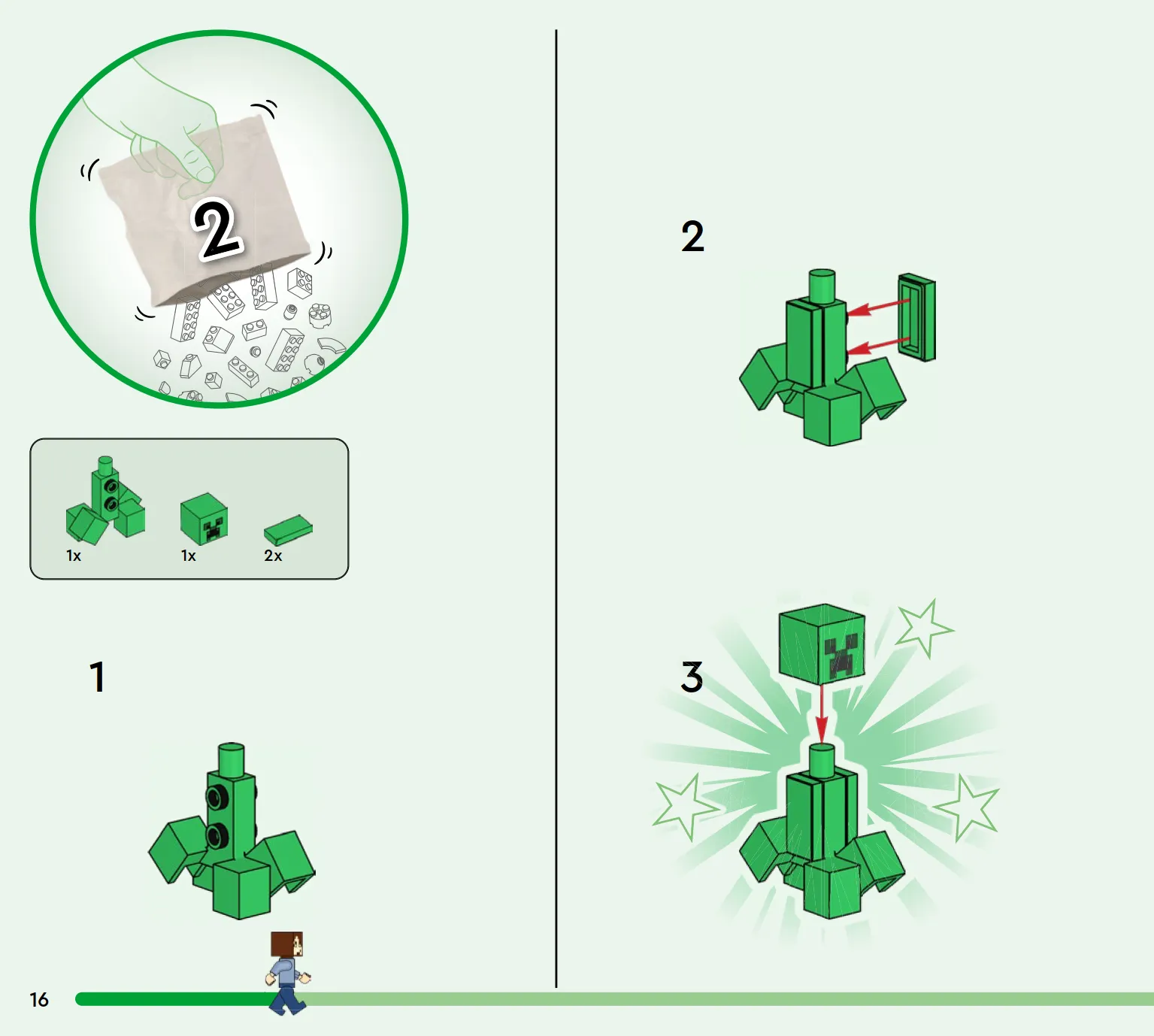 2

1x
1x
2x

1

2

3

16