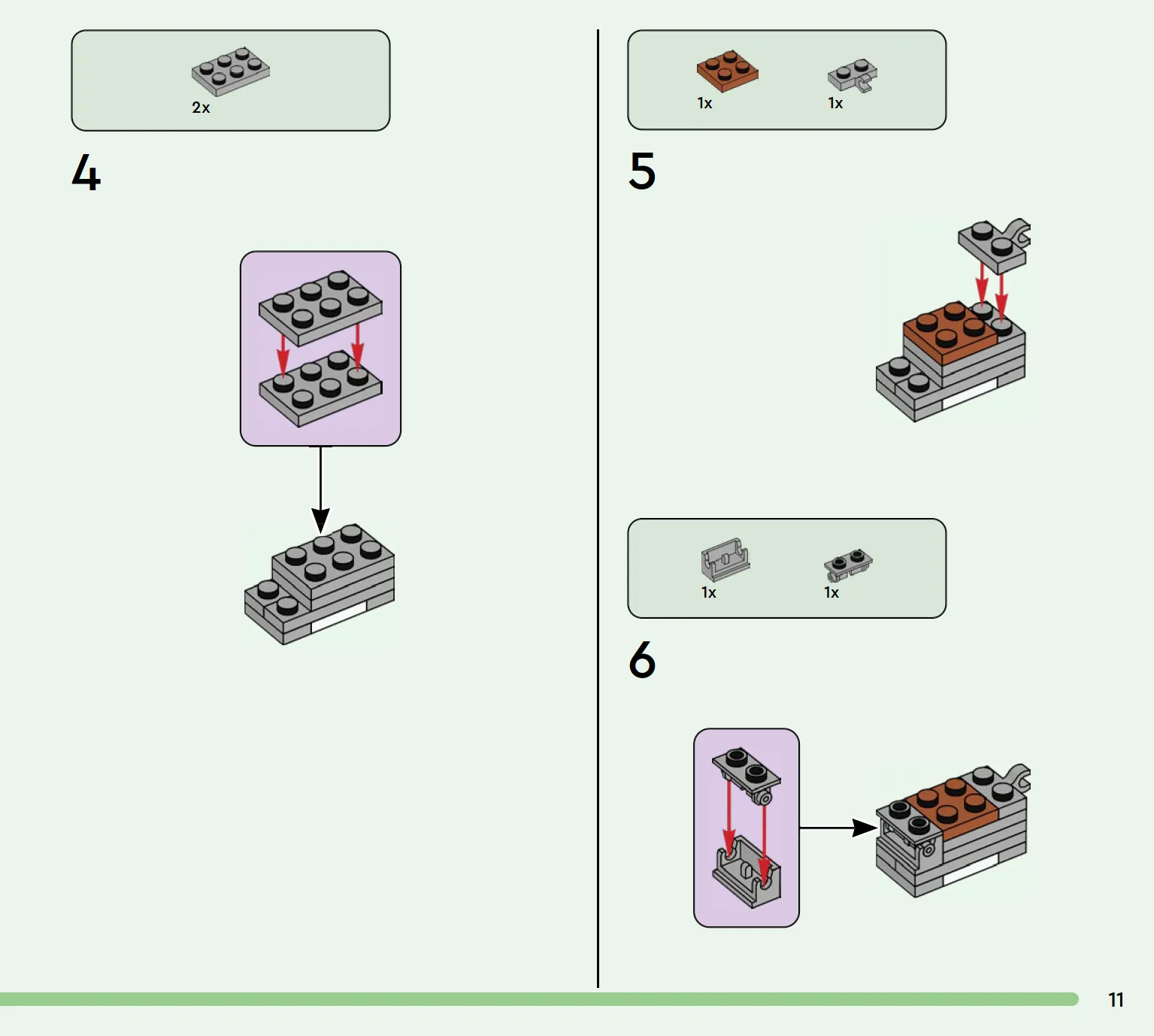 2x

4

1x

1x

5

1x

1x

6

11