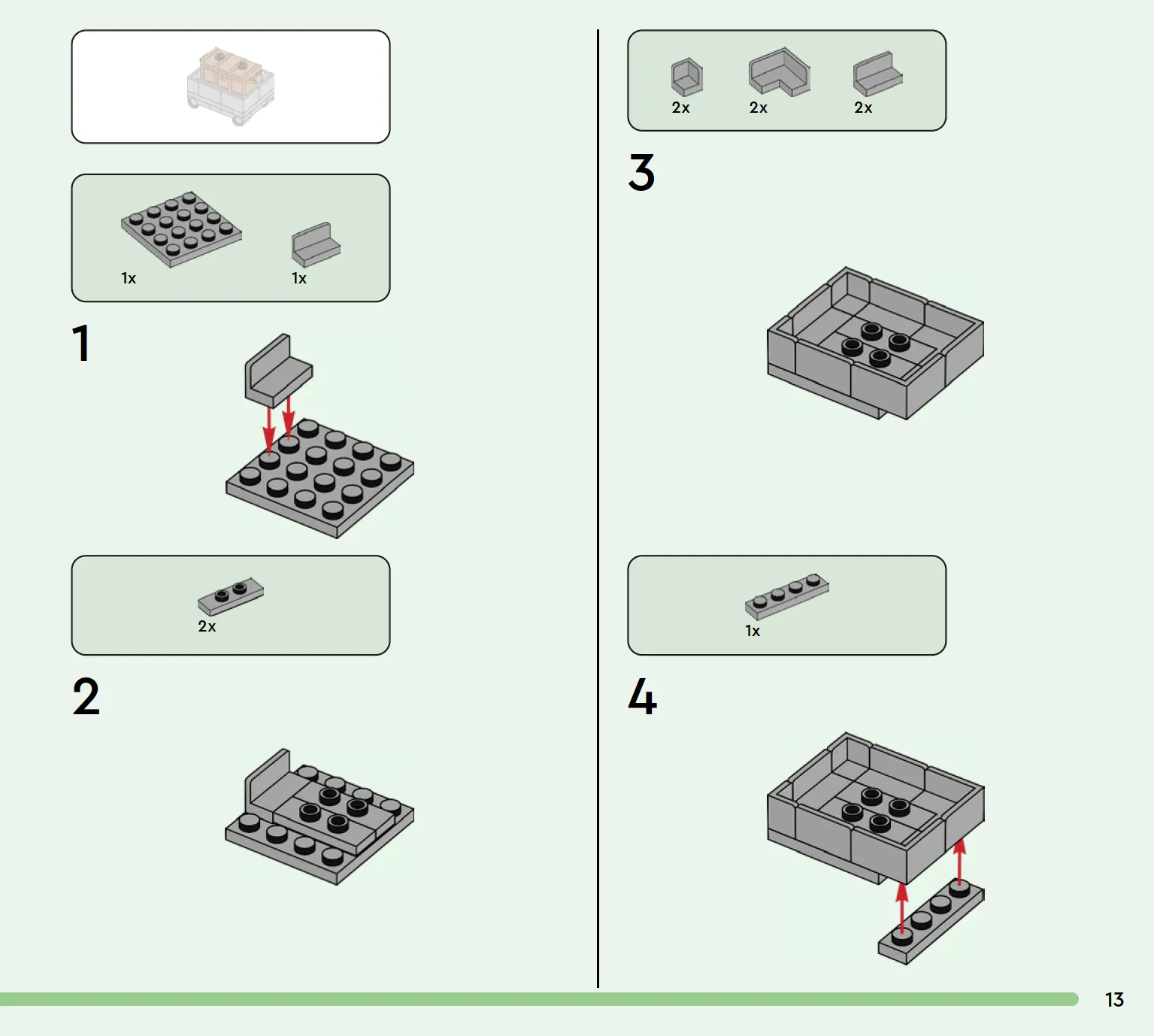 1x

1x

1

2x

2

2x

2x

2x

3

1x

4

13