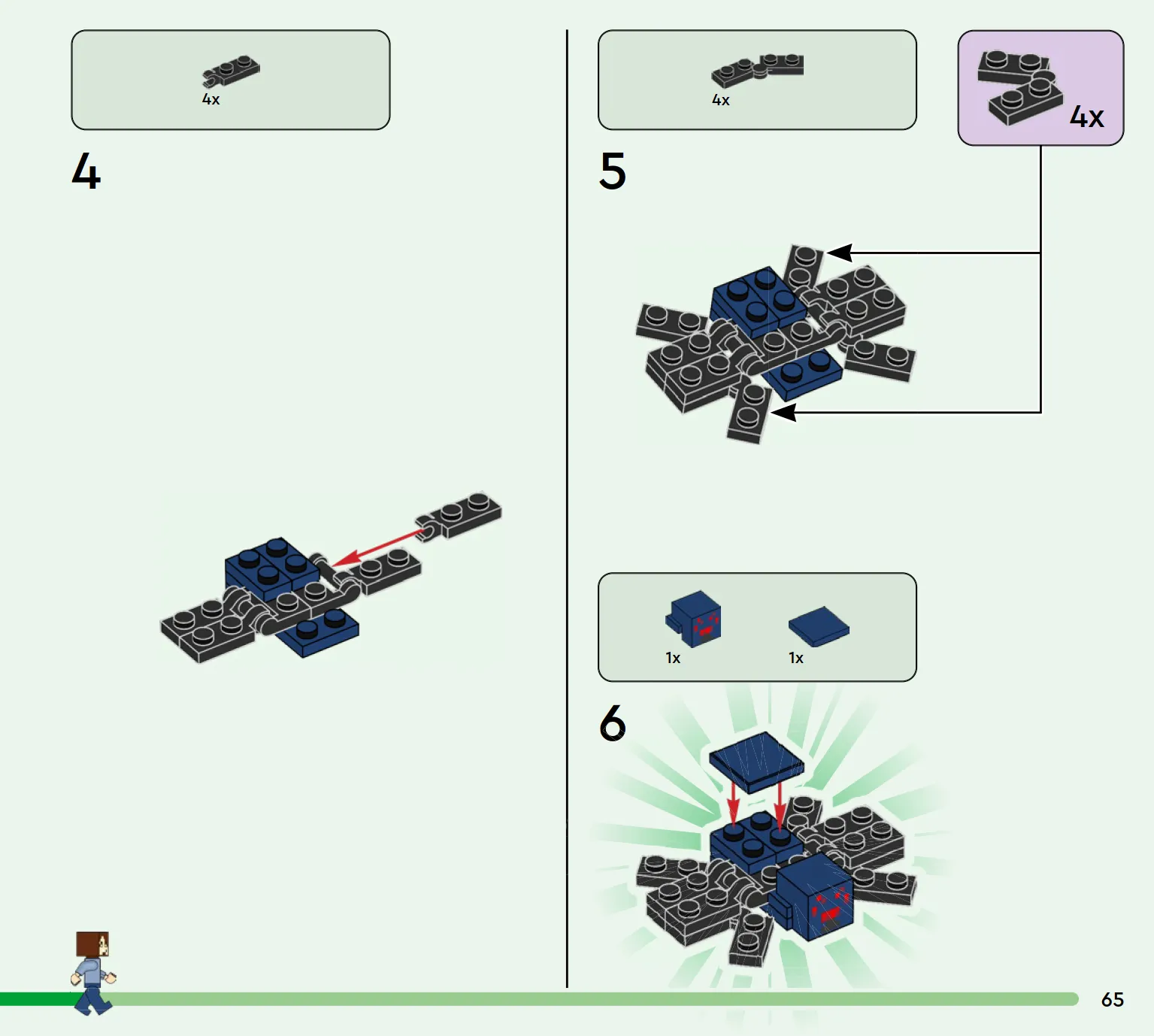 4x

4

4x

4x

5

1x

1x

6

65