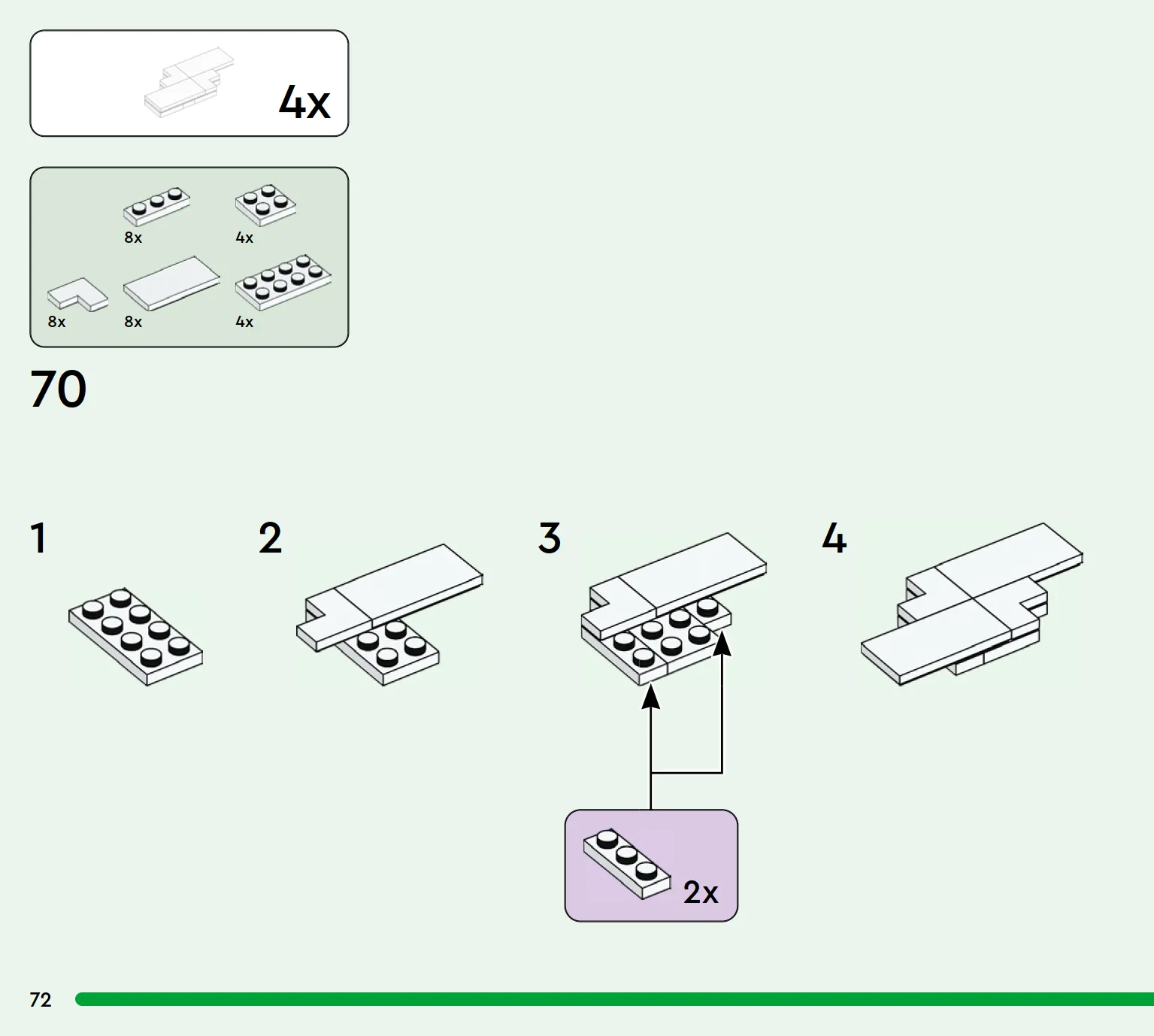 4x

8x
4x
8x
8x
4x

70

1
2
3
4

2x

72