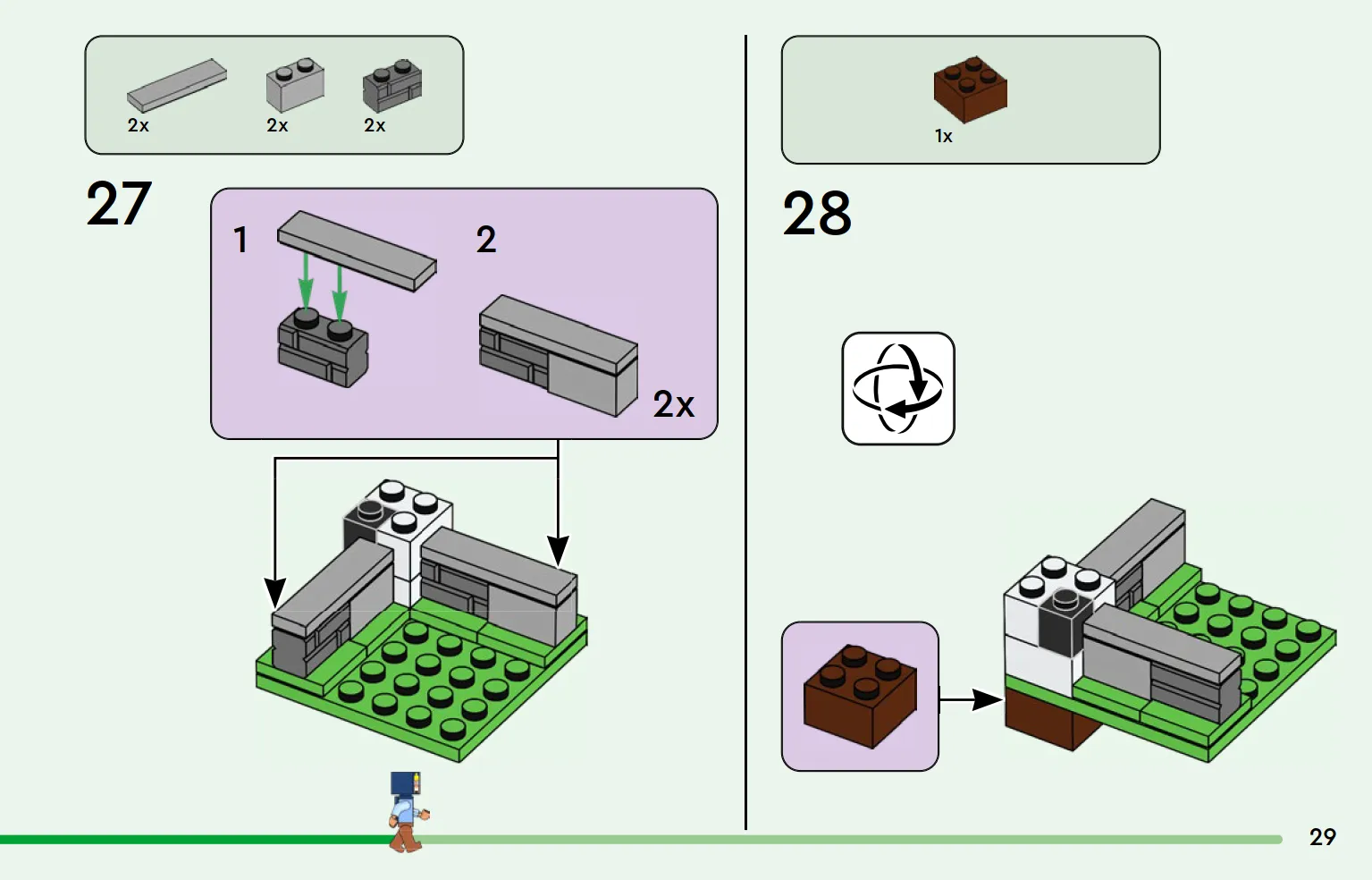 2x 2x 2x

27

1

2

2x

1x

28

29