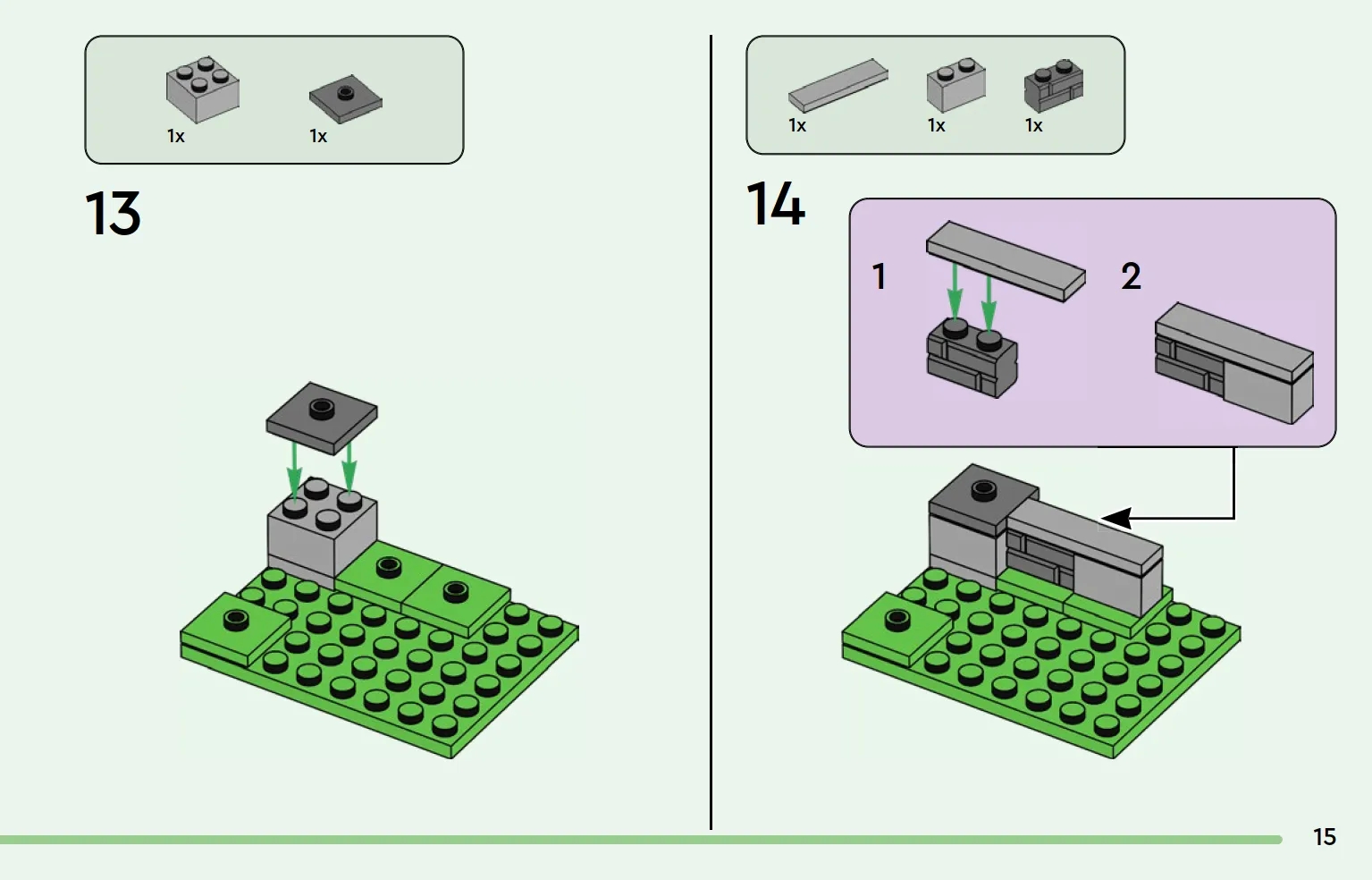 1x 1x

13

1x 1x 1x

14

1

2

15