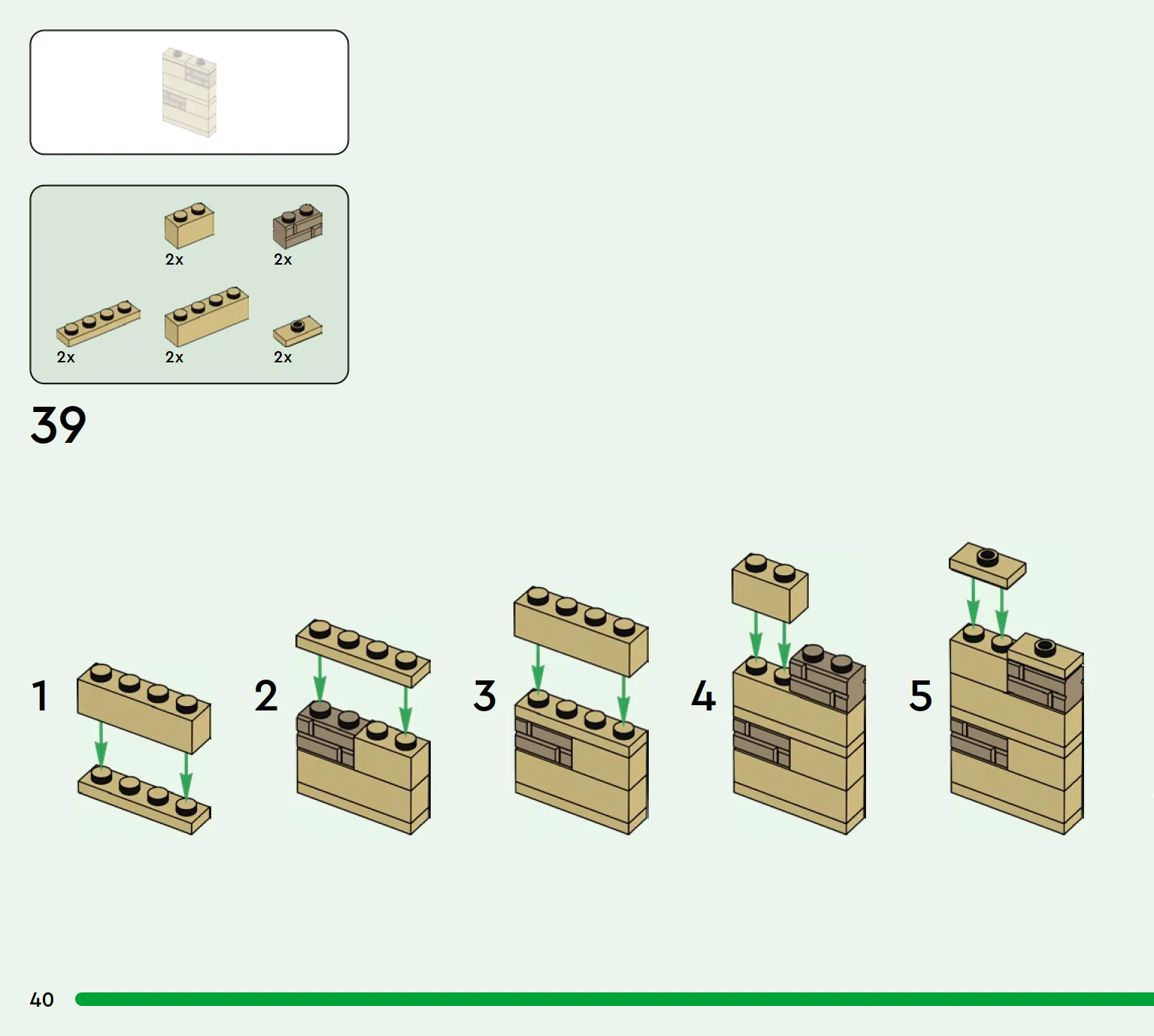 2x
2x
2x
2x
2x

39

1
2
3
4
5

40