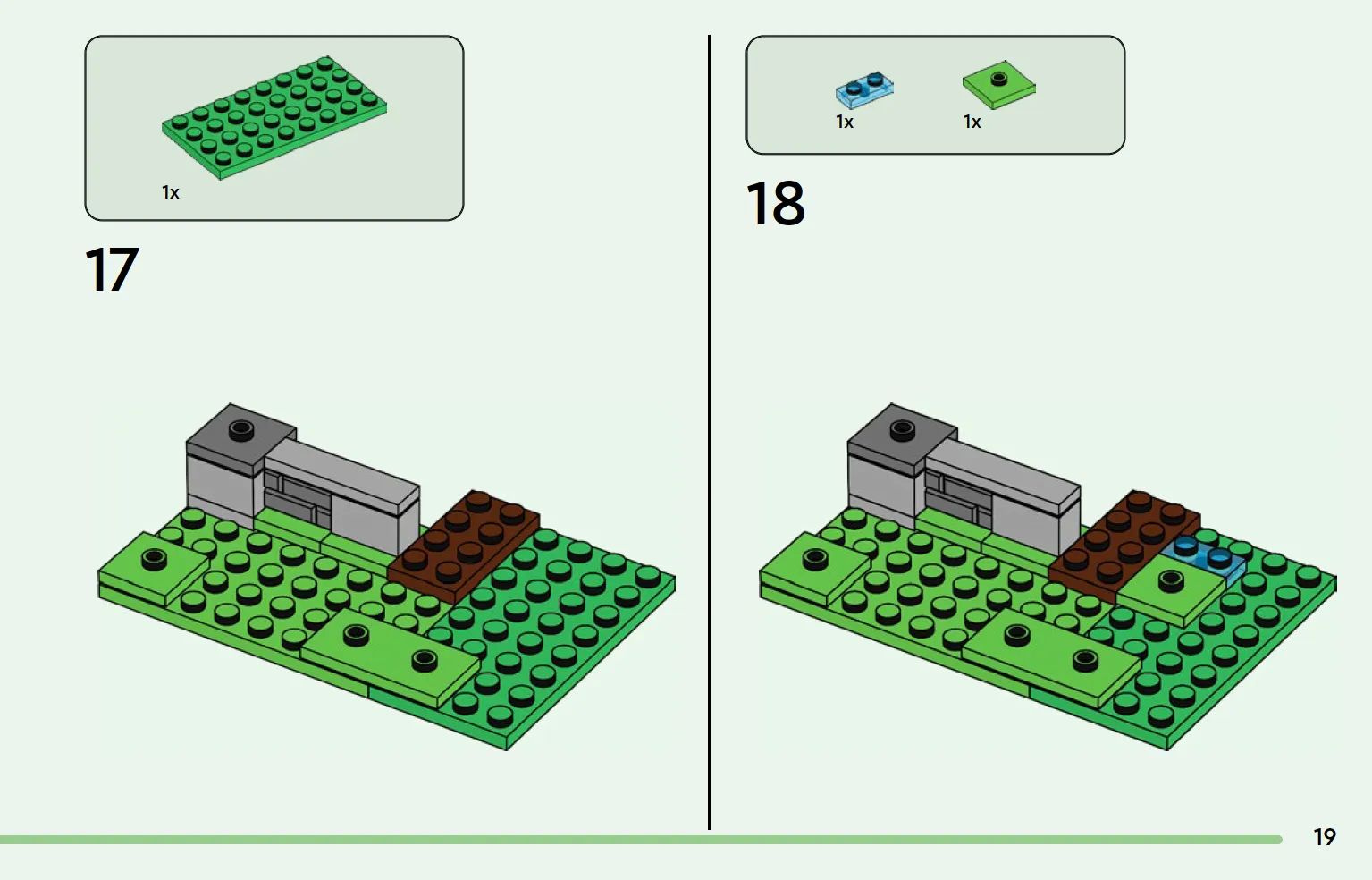 1x

17

1x

1x

18

19