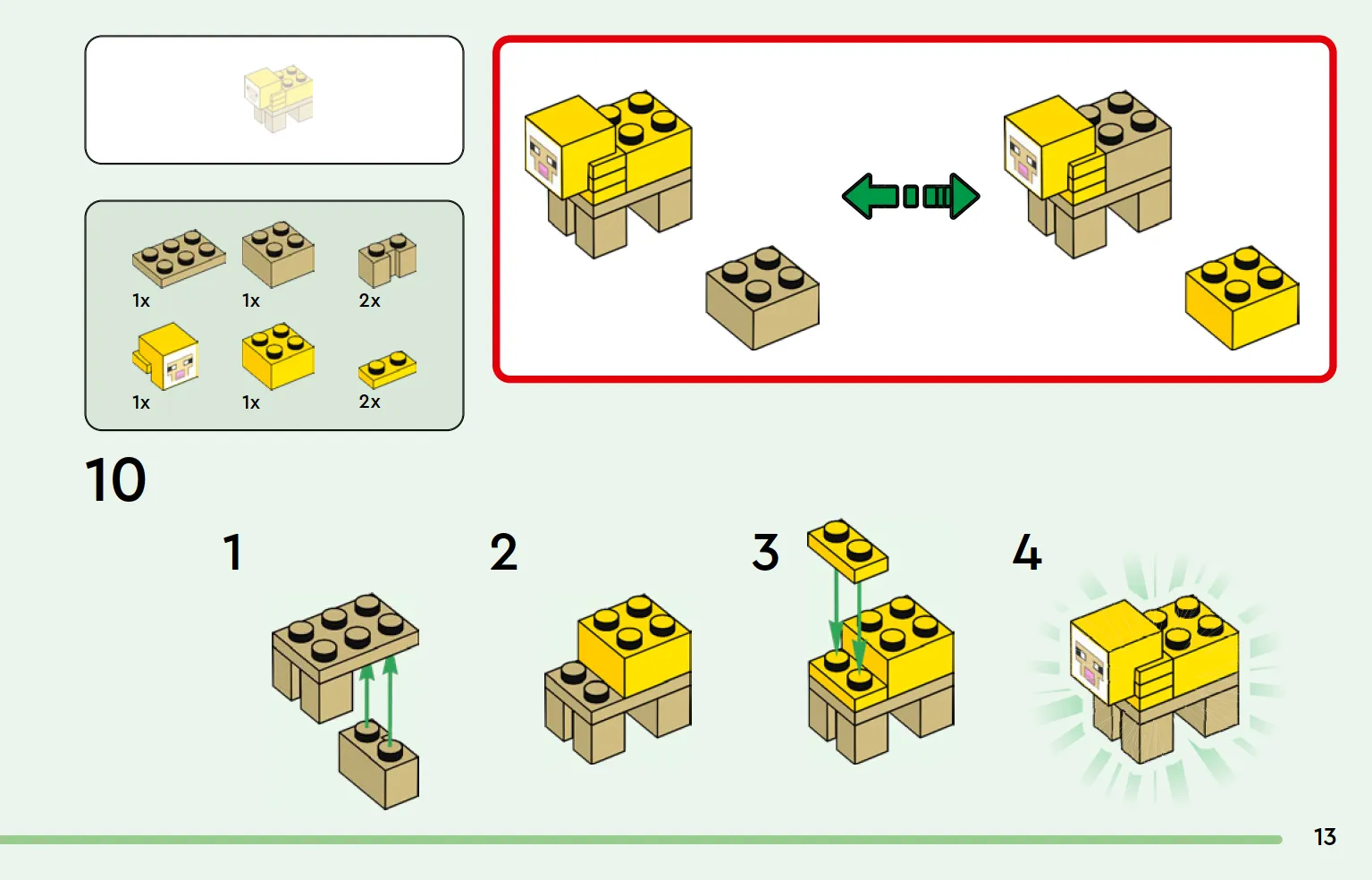 1x 1x 2x

1x 1x 2x

10

1

2

3

4

13