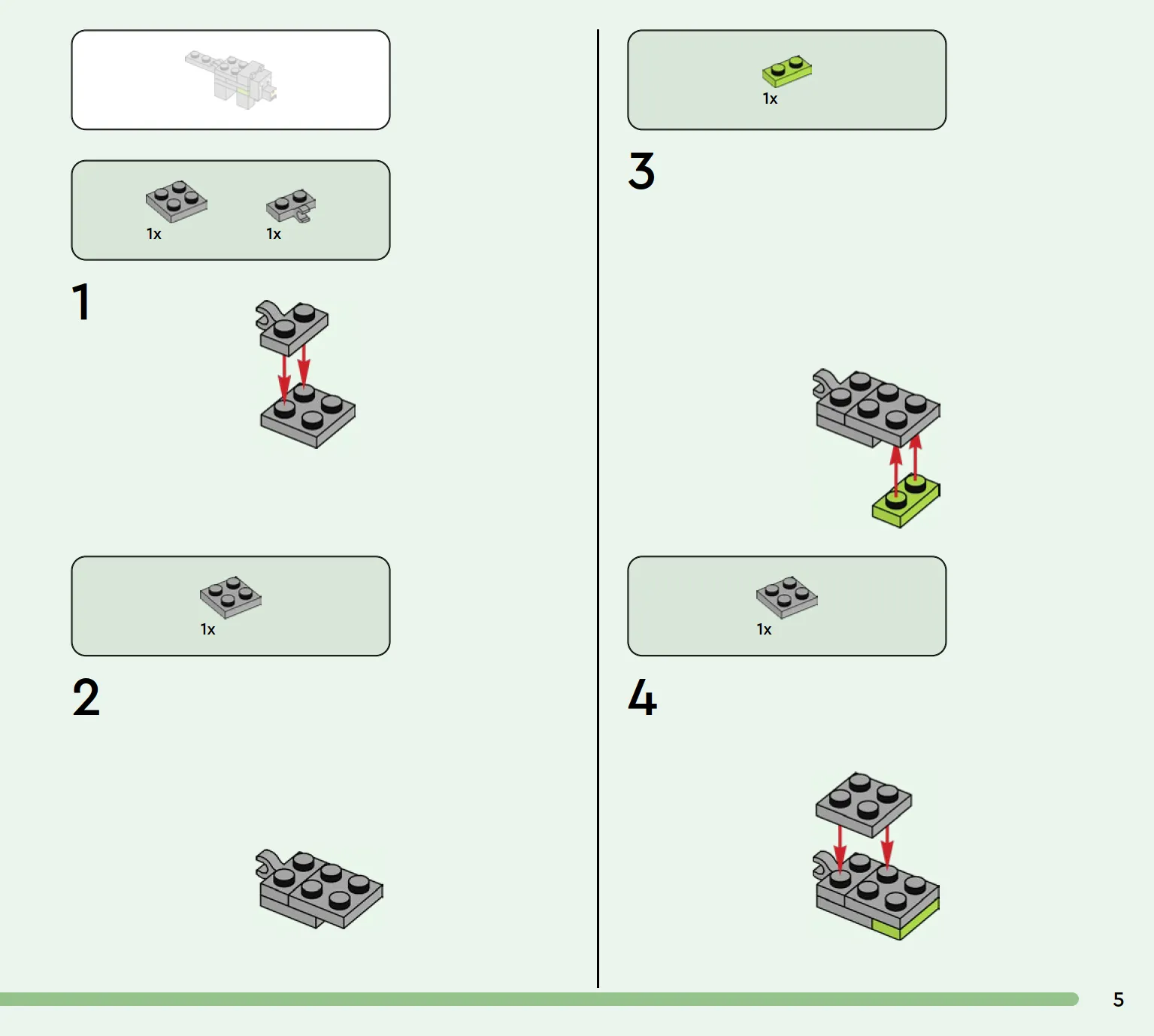 1x 1x

1

1x

2

1x

3

1x

4

5