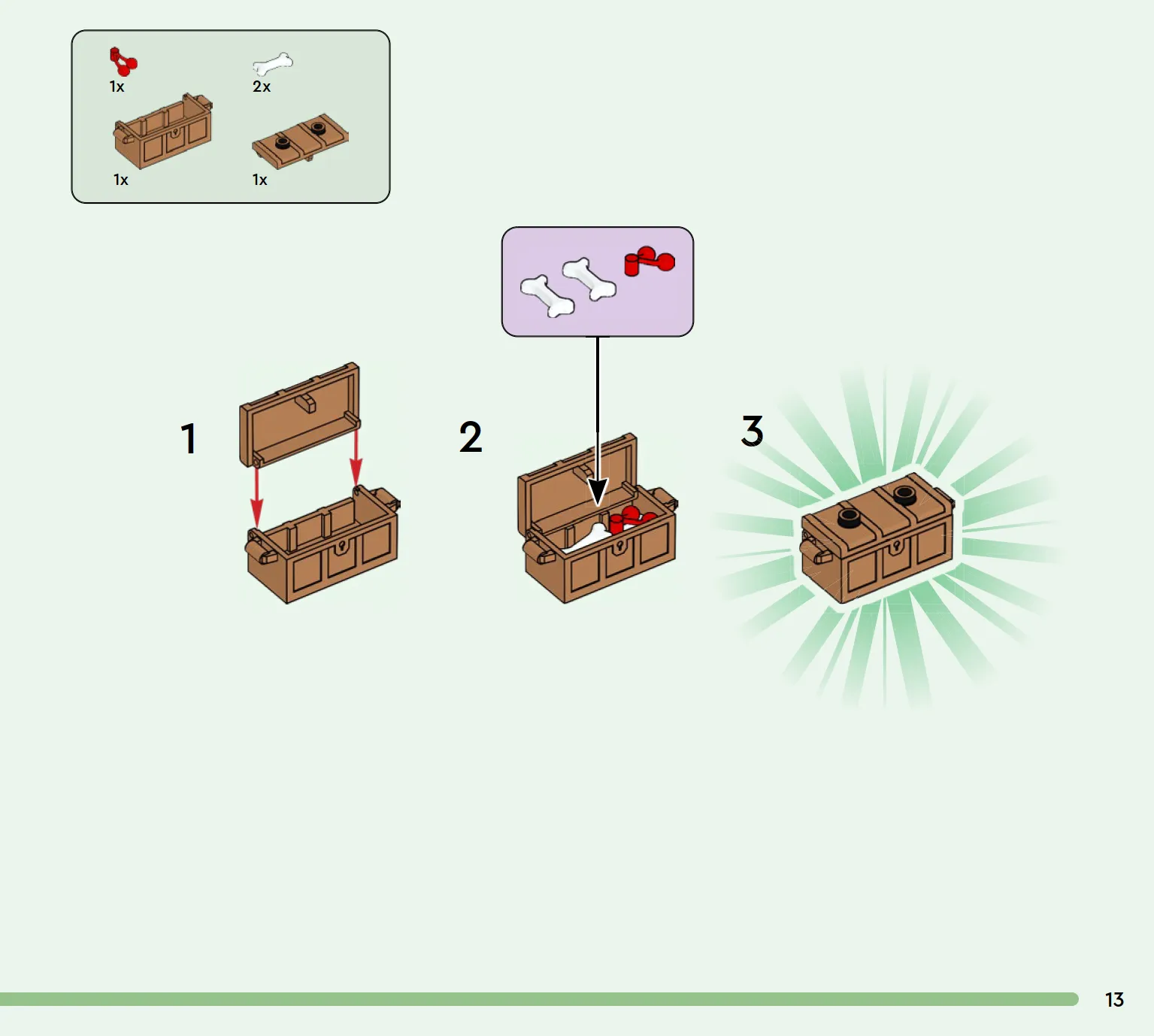 1x
2x
1x
1x

1

2

3

13