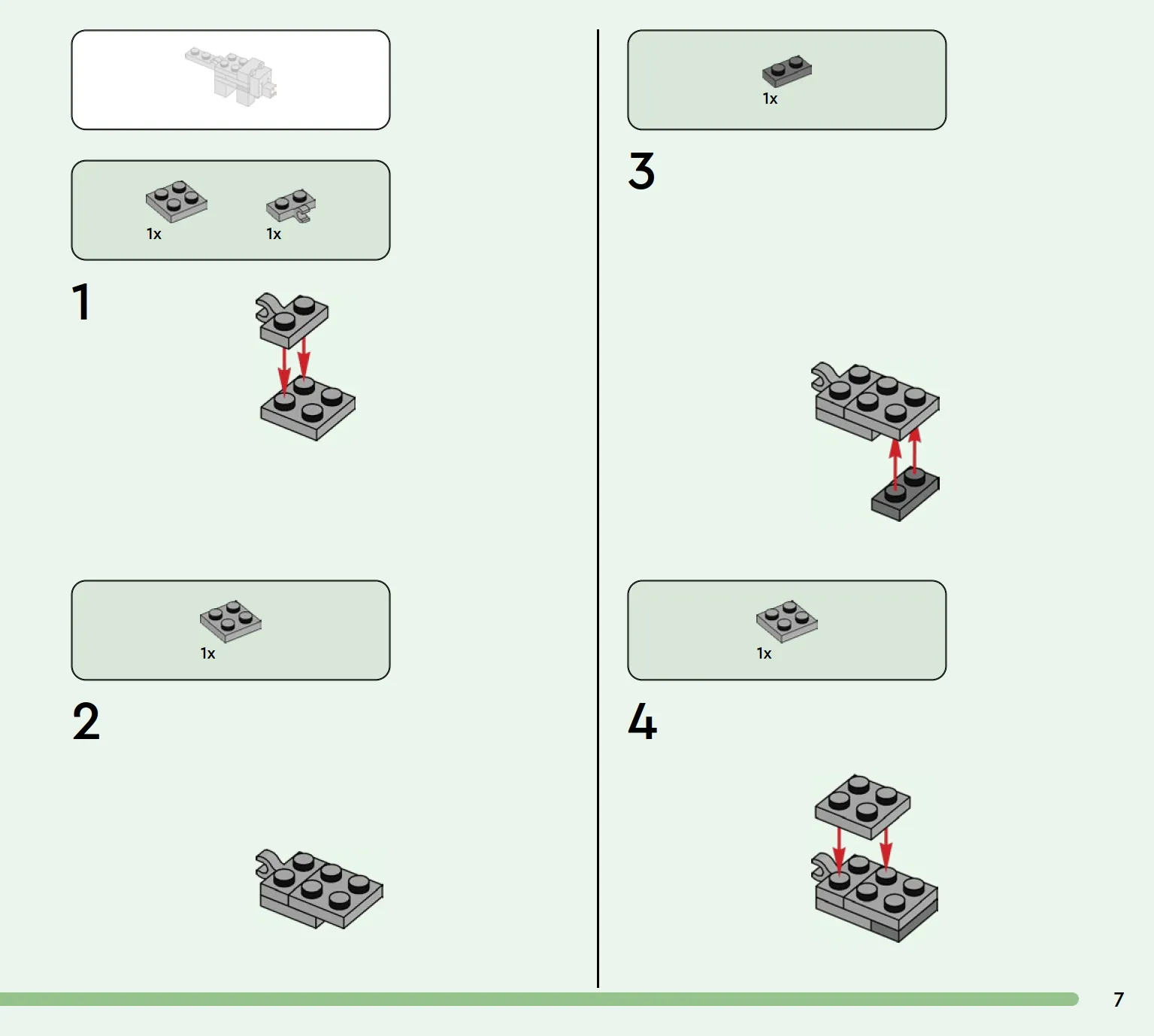 1x

1x

1

1x

2

1x

3

1x

4

7