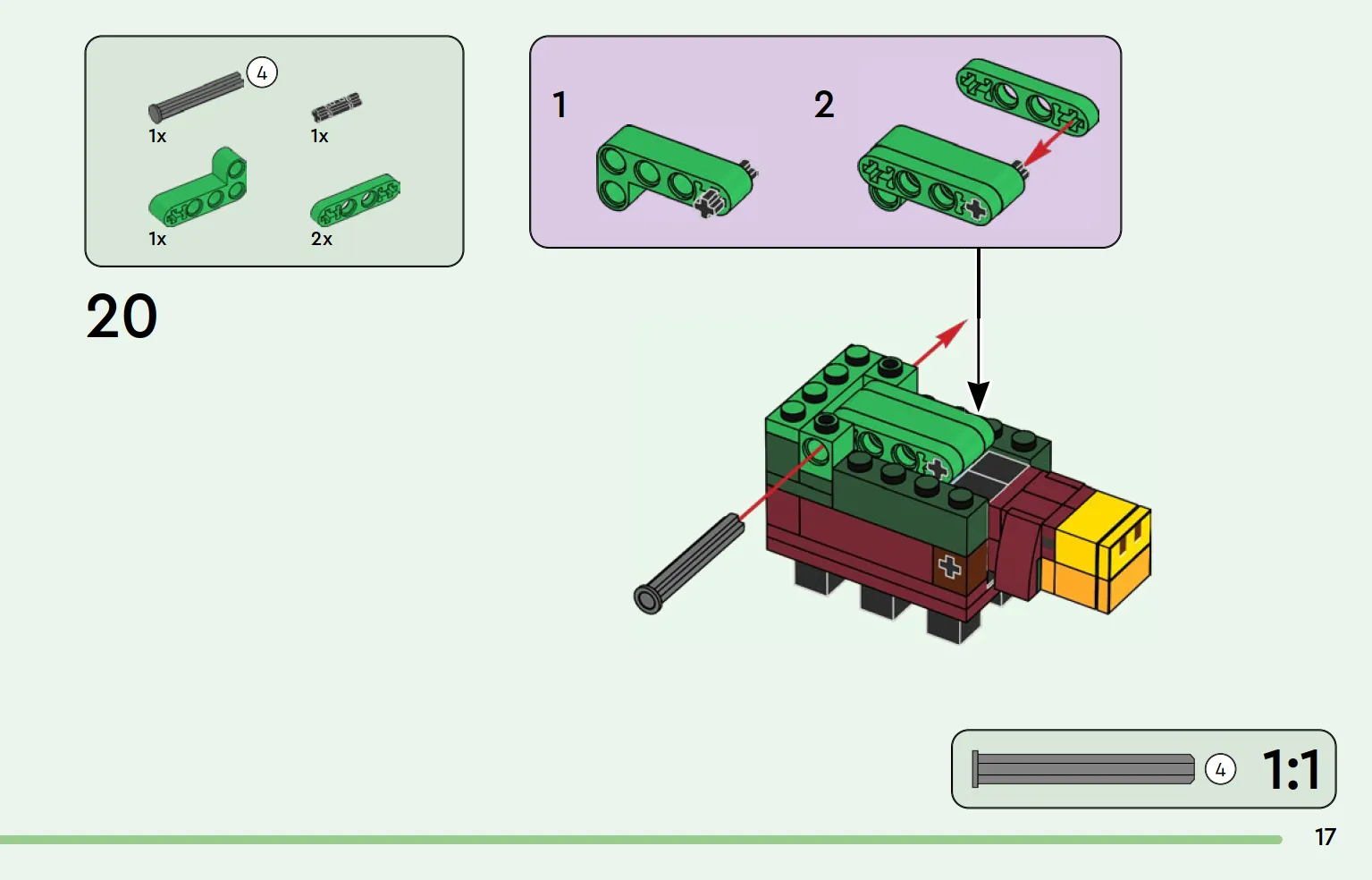 4
1x
1x
1x
2x

20

1
2

4
1:1

17