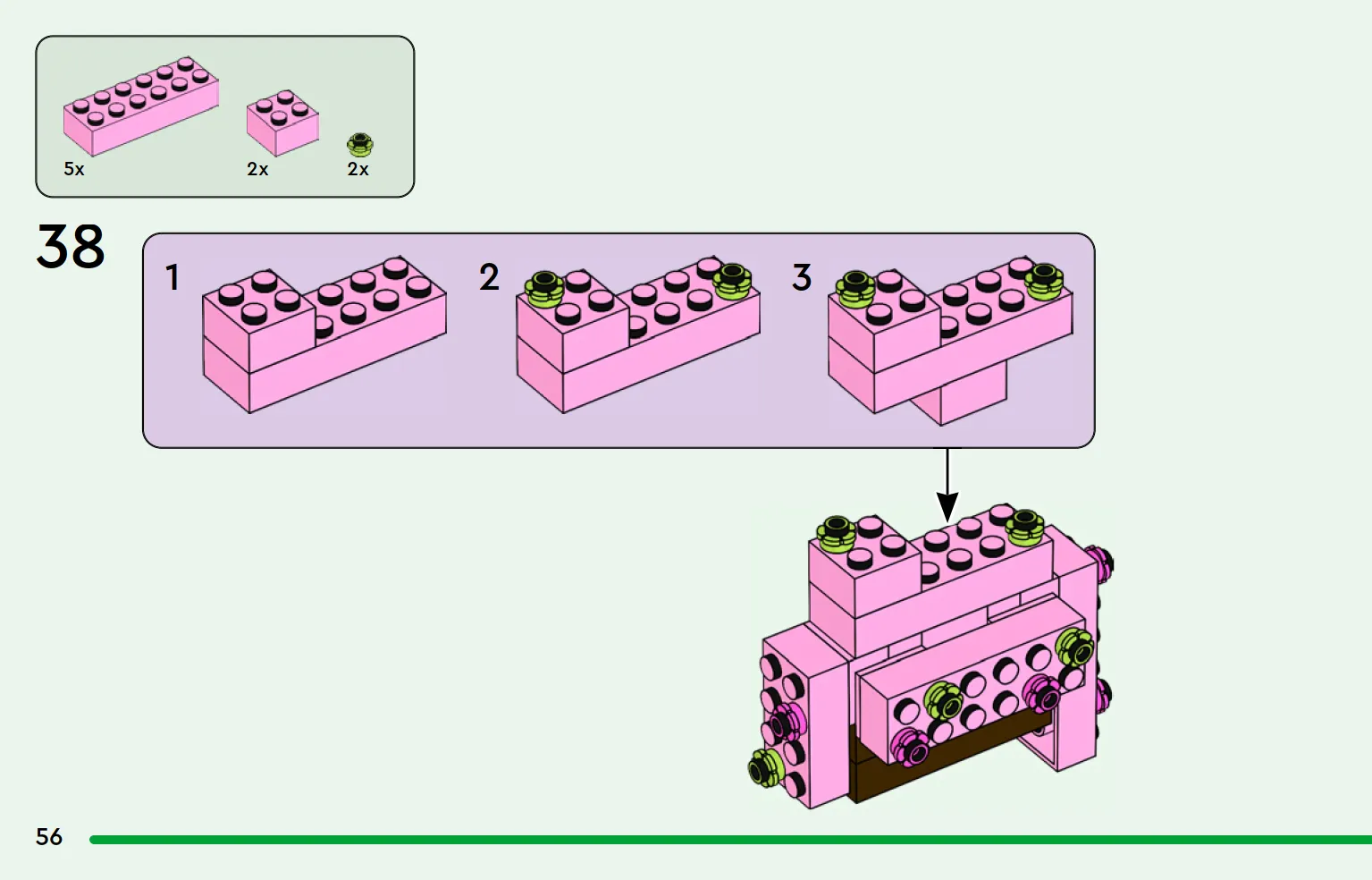 5x
2x
2x

38

1
2
3

56