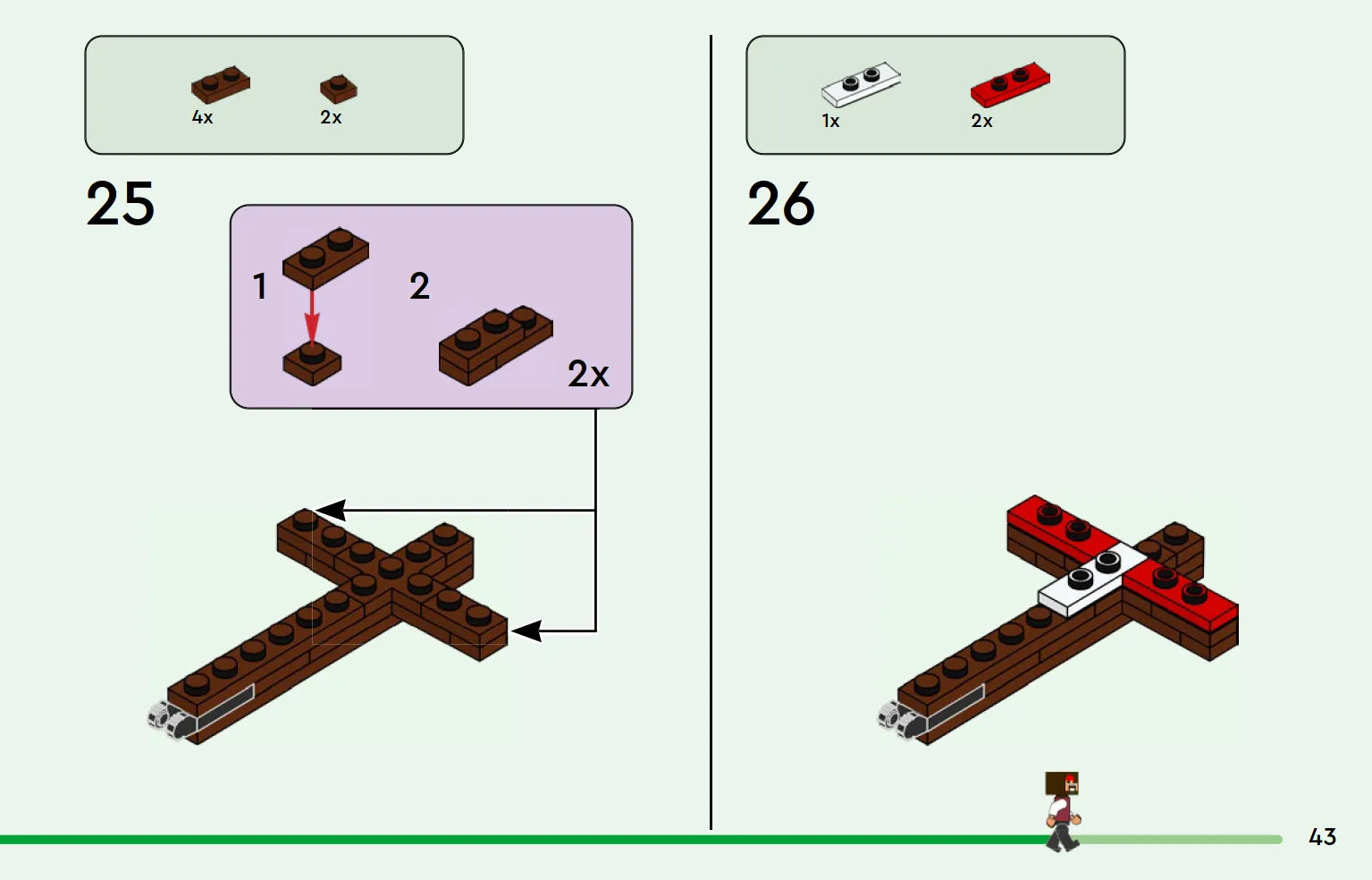 4x

2x

25

1

2

2x

1x

2x

26

43