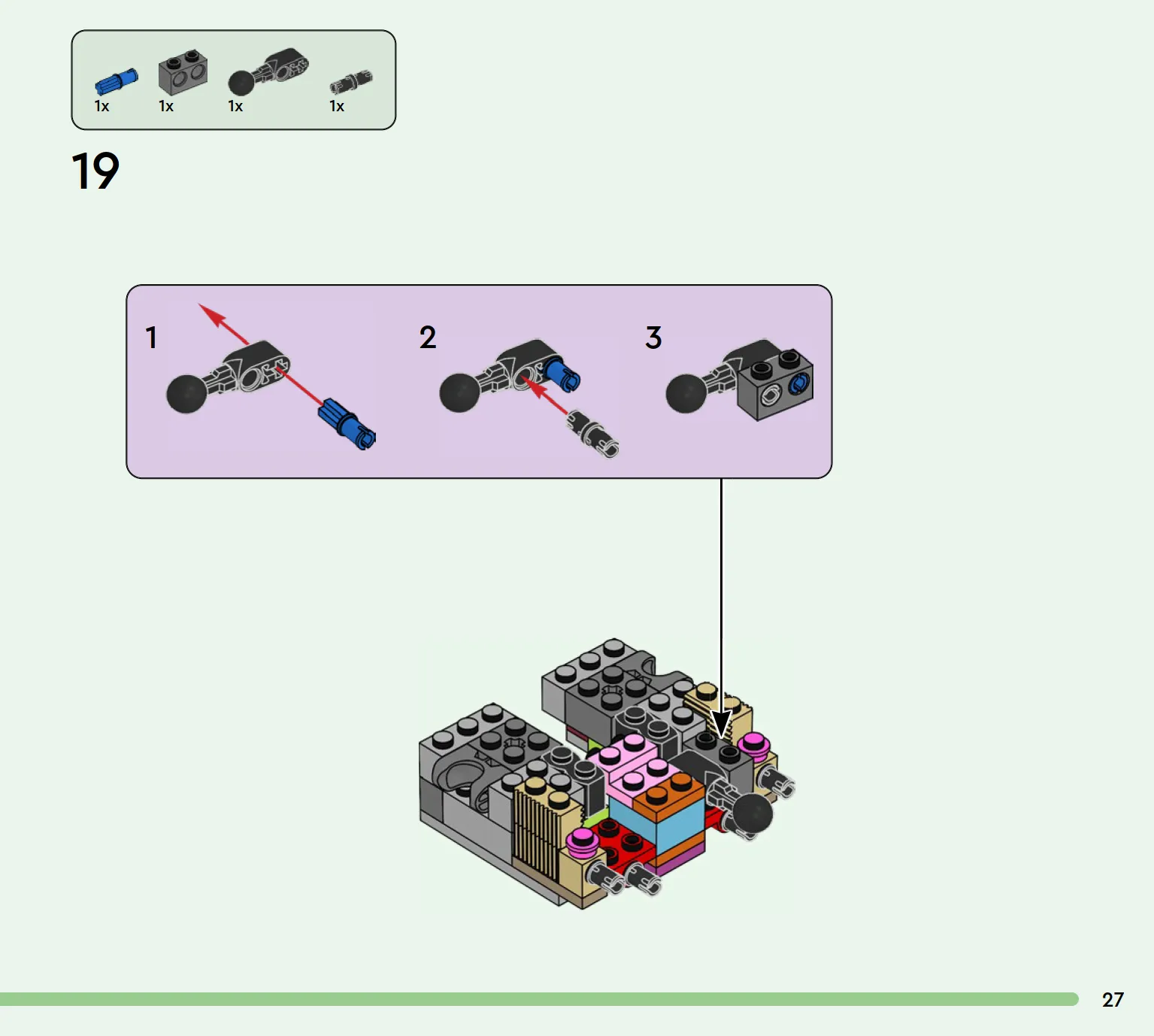 1x 1x 1x 1x

19

1

2

3

27