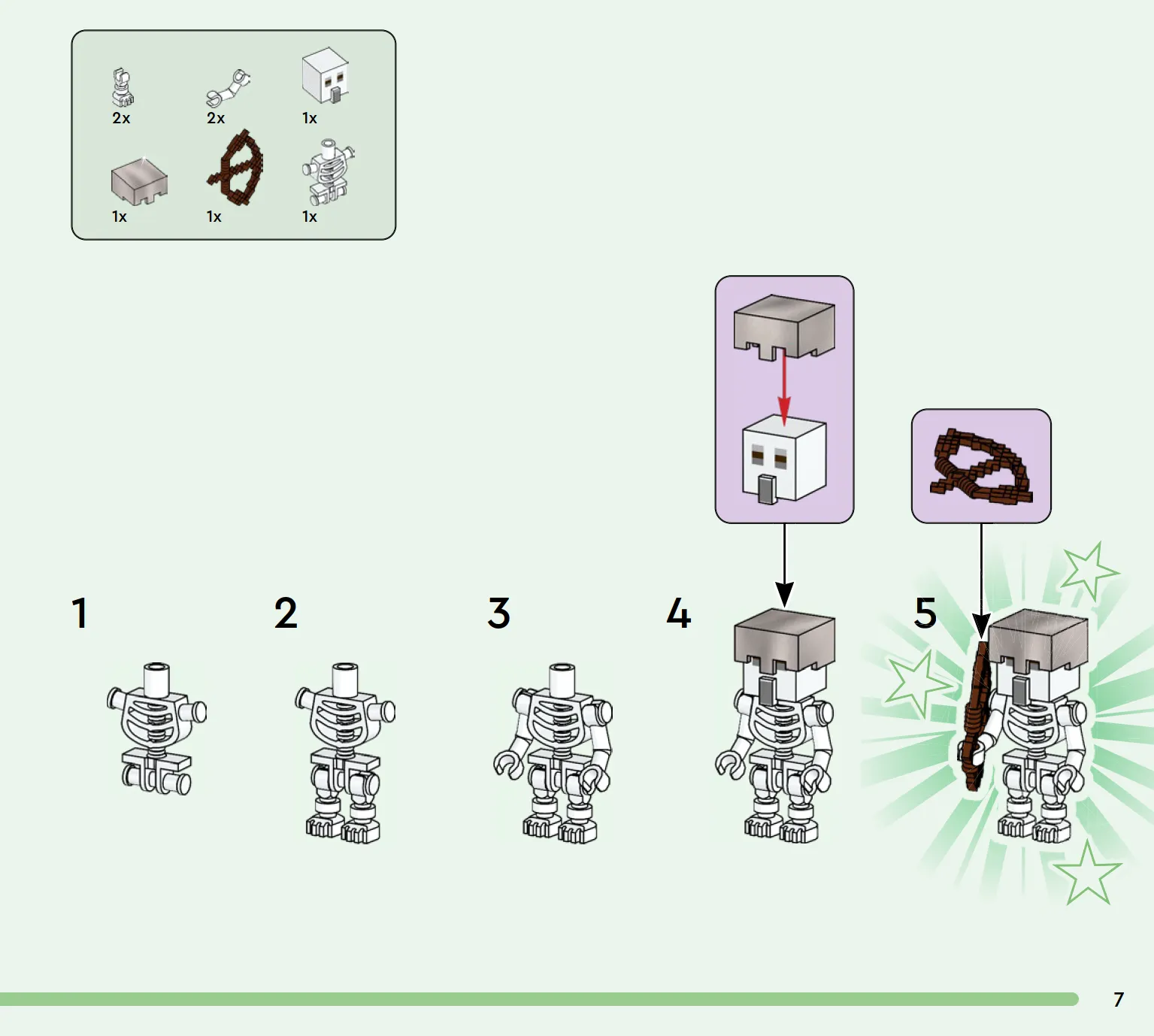 2x 2x 1x

1x 1x 1x

1

2

3

4

5

7