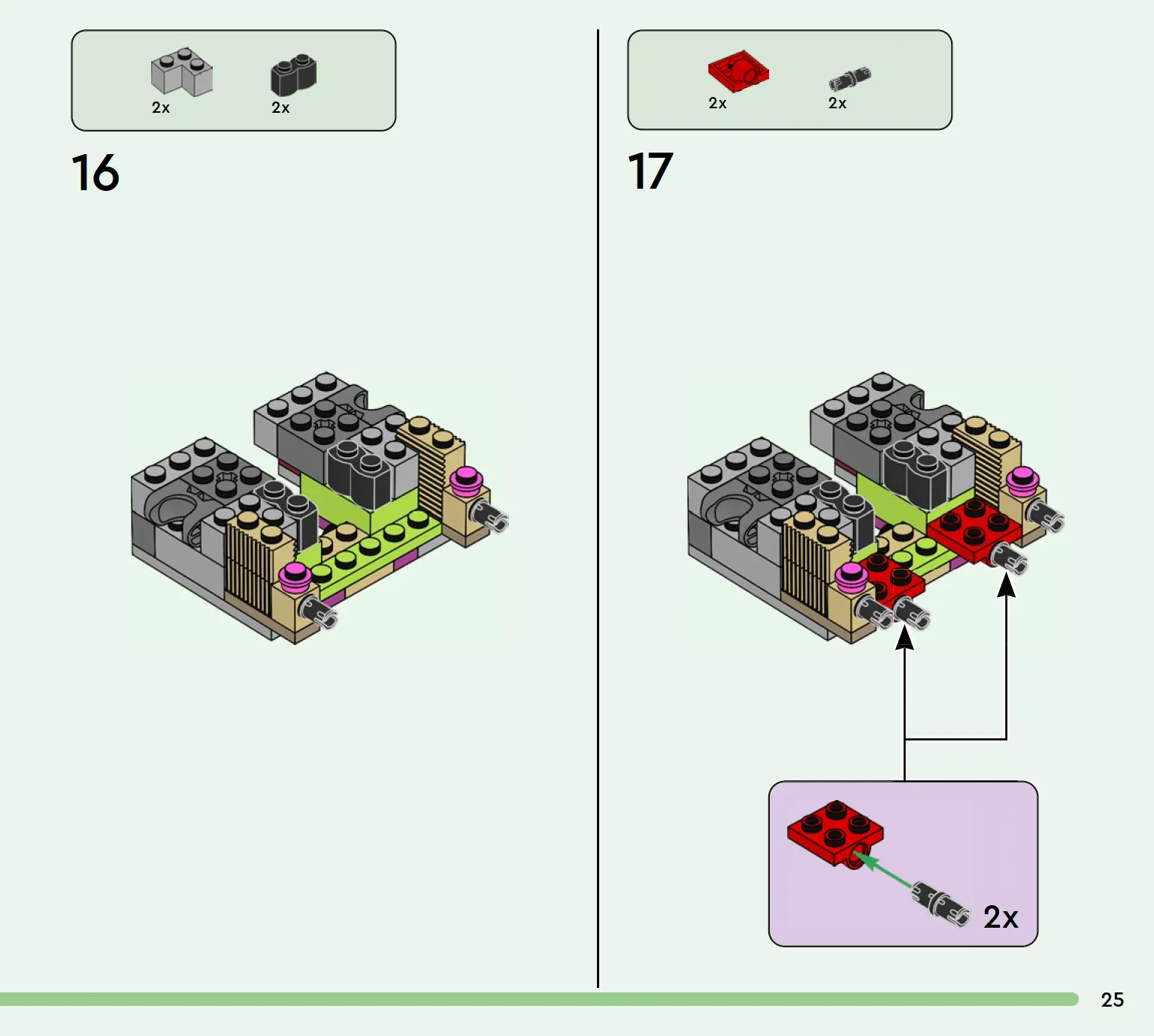 2x 2x

16

2x 2x

17

2x

25