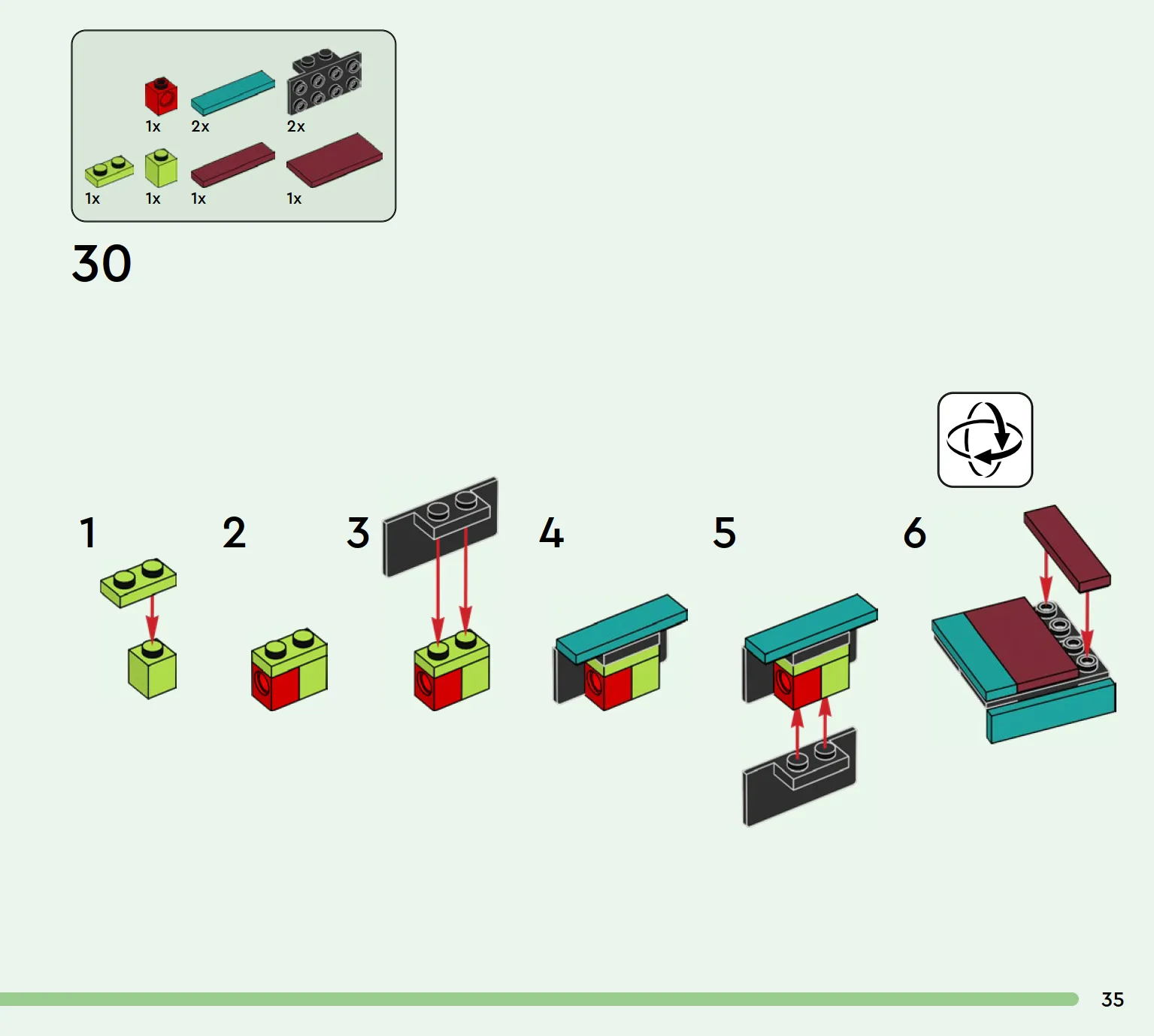 1x 2x 2x
1x 1x 1x 1x

30

1

2

3

4

5

6

35